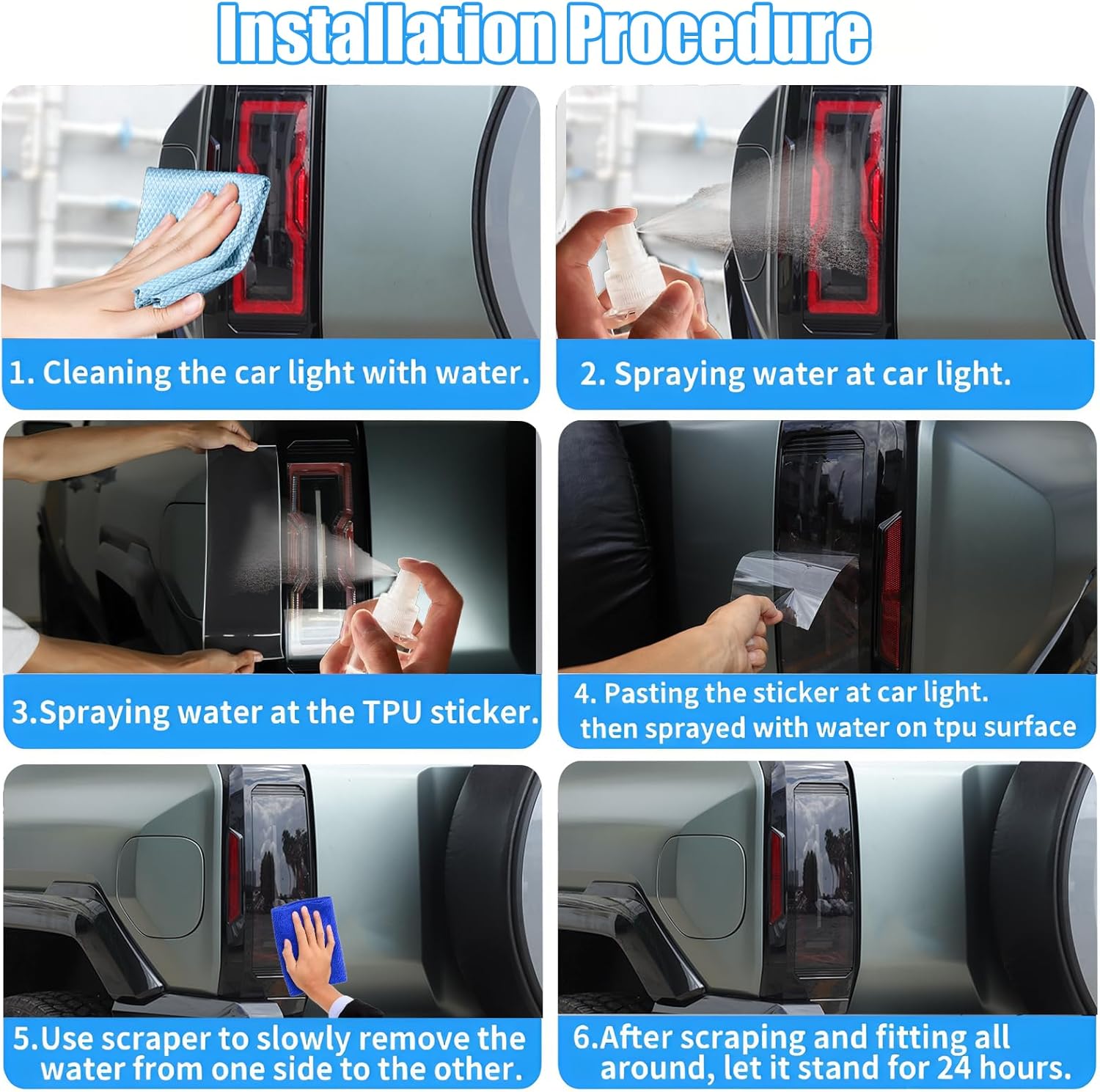 Installation Procedure

1. Cleaning the car light with water.

2. Spraying water at car light.

3.Spraying water at the TPU sticker.

4. Pasting the sticker at car light. then sprayed with water on tpu surface

5.Use scraper to slowly remove the water from one side to the other.

6.After scraping and fitting all around, let it stand for 24 hours.