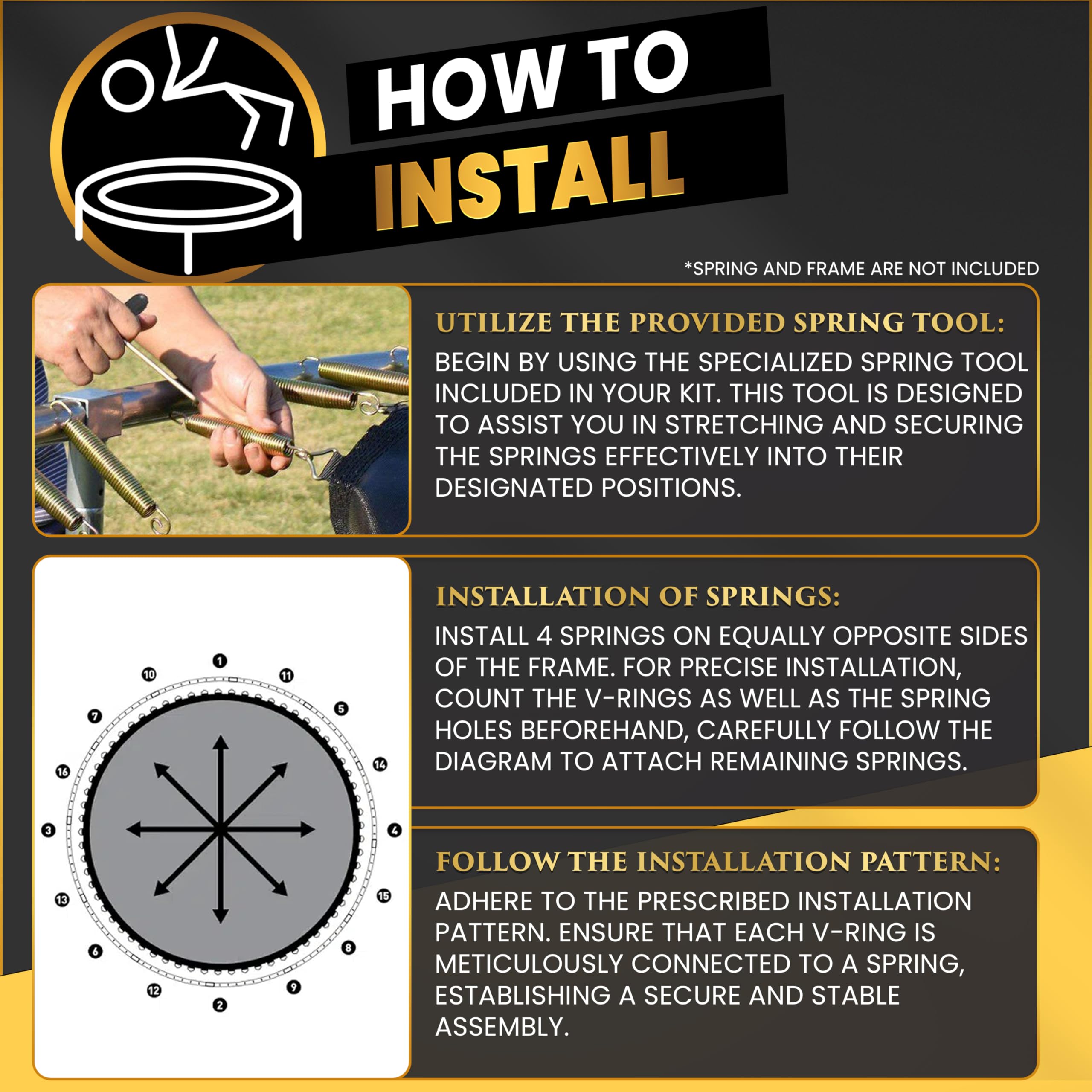 HOW TO
INSTALL

*SPRING AND FRAME ARE NOT INCLUDED

UTILIZE THE PROVIDED SPRING TOOL:
BEGIN BY USING THE SPECIALIZED SPRING TOOL INCLUDED IN YOUR KIT. THIS TOOL IS DESIGNED TO ASSIST YOU IN STRETCHING AND SECURING THE SPRINGS EFFECTIVELY INTO THEIR DESIGNATED POSITIONS.

1
10
11
7
5
16
14
3
4
13
15
6
8
12
9
2

INSTALLATION OF SPRINGS:
INSTALL 4 SPRINGS ON EQUALLY OPPOSITE SIDES OF THE FRAME. FOR PRECISE INSTALLATION, COUNT THE V-RINGS AS WELL AS THE SPRING HOLES BEFOREHAND, CAREFULLY FOLLOW THE DIAGRAM TO ATTACH REMAINING SPRINGS.

FOLLOW THE INSTALLATION PATTERN:
ADHERE TO THE PRESCRIBED INSTALLATION PATTERN. ENSURE THAT EACH V-RING IS METICULOUSLY CONNECTED TO A SPRING, ESTABLISHING A SECURE AND STABLE ASSEMBLY.