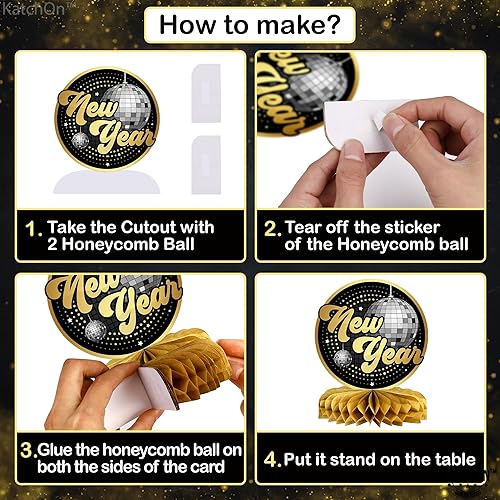 KatchOn™

How to make?

New Year

1. Take the Cutout with 2 Honeycomb Ball

New Year

2. Tear off the sticker of the Honeycomb ball

New Year

3. Glue the honeycomb ball on both the sides of the card

New Year

4. Put it stand on the table