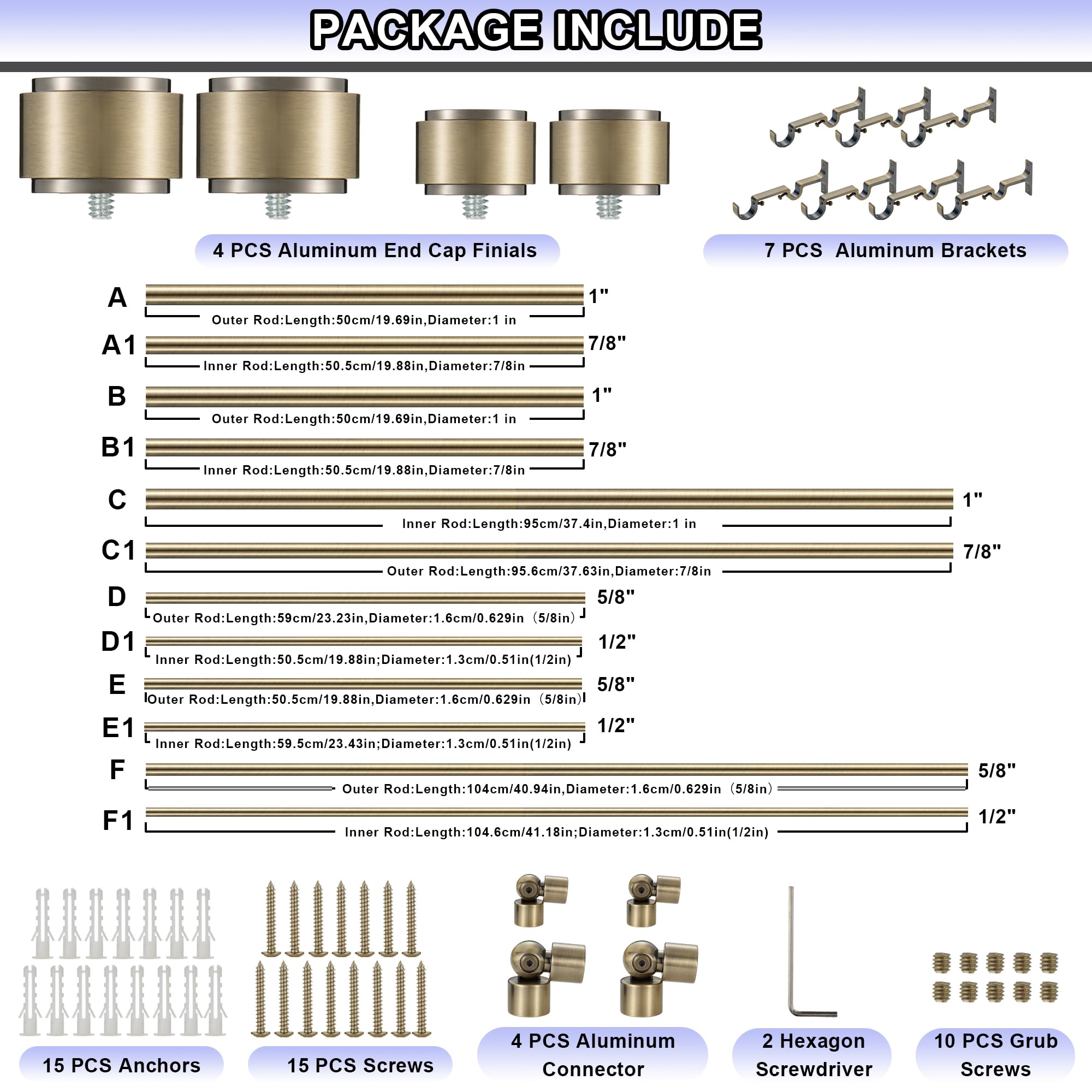 PACKAGE INCLUDE

4 PCS Aluminum End Cap Finials

7 PCS Aluminum Brackets

A 1"
Outer Rod:Length:50cm/19.69in,Diameter:1 in

A1 7/8"
Inner Rod:Length:50.5cm/19.88in,Diameter:7/8in

B 1"
Outer Rod:Length:50cm/19.69in,Diameter:1 in

B1 7/8"
Inner Rod:Length:50.5cm/19.88in,Diameter:7/8in

C 1"
Inner Rod:Length:95cm/37.4in,Diameter:1 in

C1 7/8"
Outer Rod:Length:95.6cm/37.63in,Diameter:7/8in

D 5/8"
Outer Rod:Length:59cm/23.23in,Diameter:1.6cm/0.629in（5/8in）

D1 1/2"
Inner Rod:Length:50.5cm/19.88in;Diameter:1.3cm/0.51in(1/2in)

E 5/8"
Outer Rod:Length:50.5cm/19.88in,Diameter:1.6cm/0.629in（5/8in）

E1 1/2"
Inner Rod:Length:59.5cm/23.43in;Diameter:1.3cm/0.51in(1/2in)

F 5/8"
Outer Rod:Length:104cm/40.94in,Diameter:1.6cm/0.629in（5/8in）

F1 1/2"
Inner Rod:Length:104.6cm/41.18in;Diameter:1.3cm/0.51in(1/2in)

15 PCS Anchors

15 PCS Screws

4 PCS Aluminum Connector

2 Hexagon Screwdriver

10 PCS Grub Screws