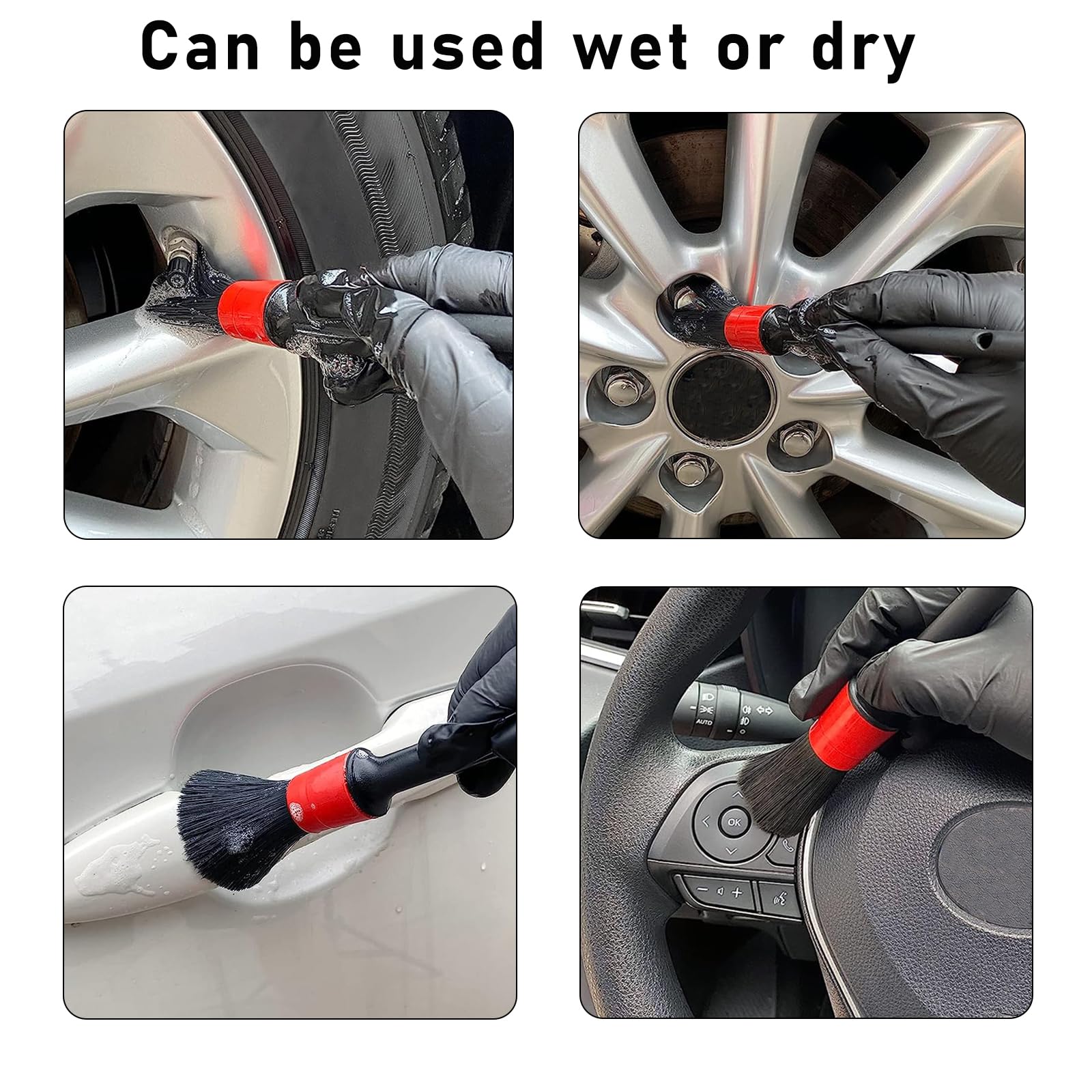 Can be used wet or dry

AUTO

OK