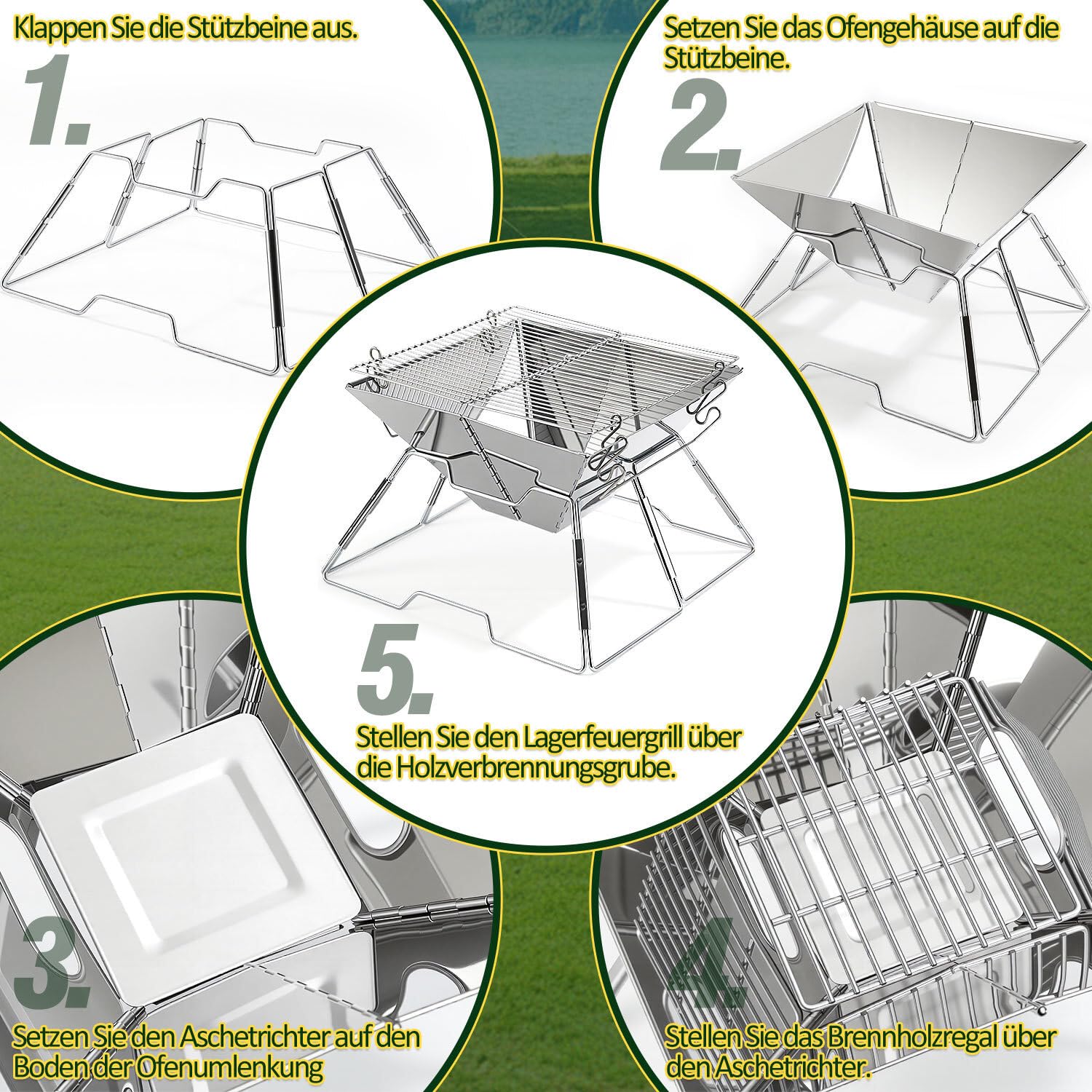 Klappen Sie die Stützbeine aus.

1.

Setzen Sie das Ofengehäuse auf die Stützbeine.

2.

5.

Stellen Sie den Lagerfeuergrill über die Holzverbrennungsgrube.

3.

Setzen Sie den Aschetrichter auf den Boden der Ofenumlenkung

4.

Stellen Sie das Brennholzregal über den Aschetrichter.