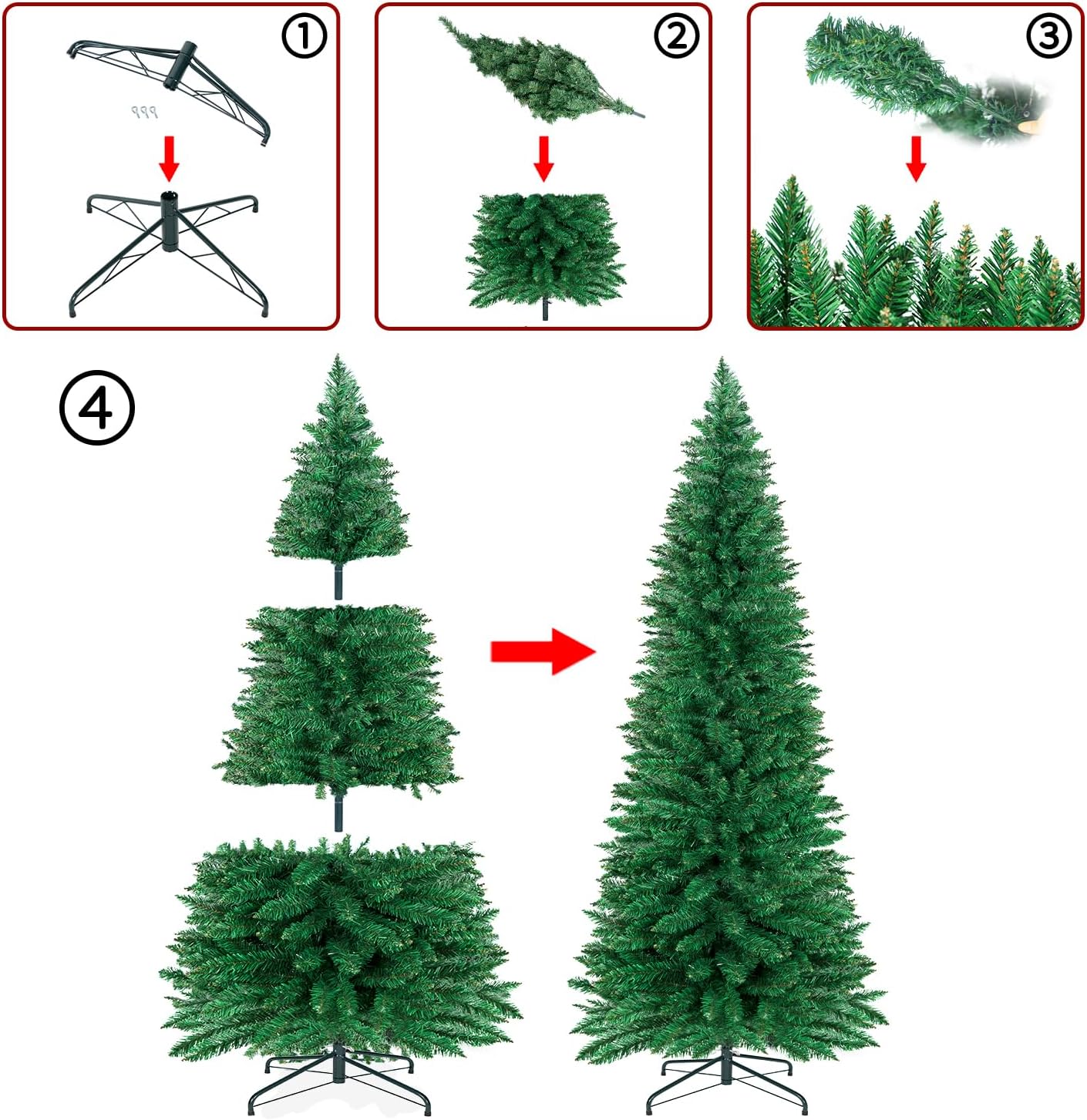 ①

②

③

④