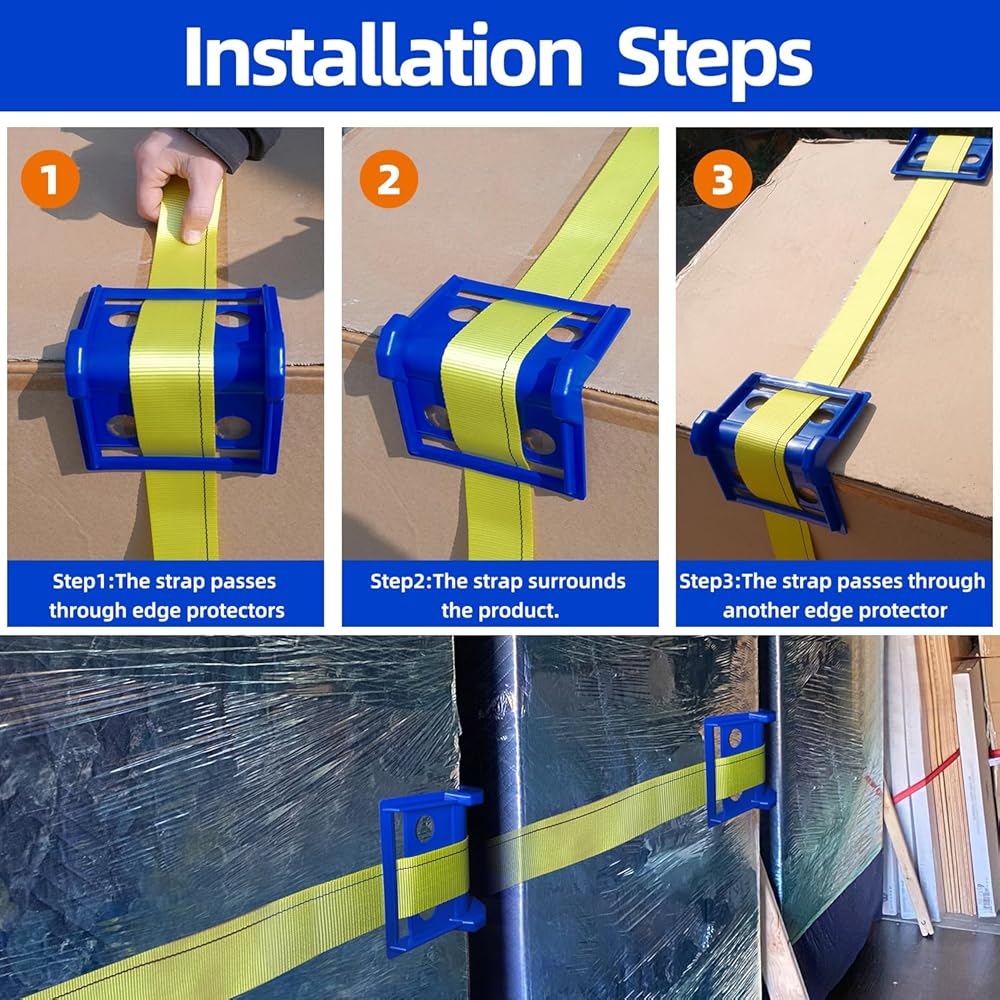 Installation Steps

1

Step1:The strap passes through edge protectors

2

Step2:The strap surrounds the product.

3

Step3:The strap passes through another edge protector