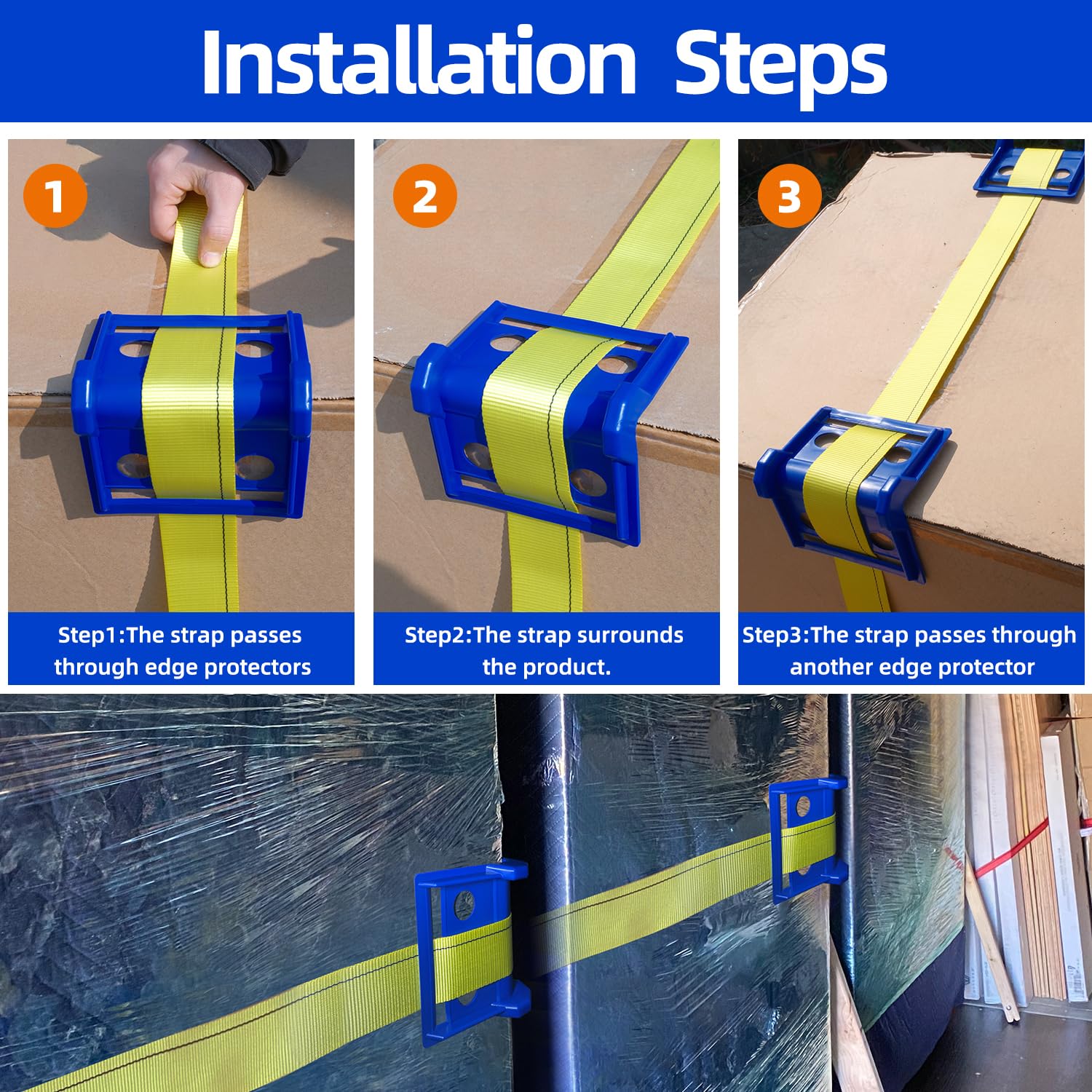 Installation Steps

1

Step1:The strap passes through edge protectors

2

Step2:The strap surrounds the product.

3

Step3:The strap passes through another edge protector