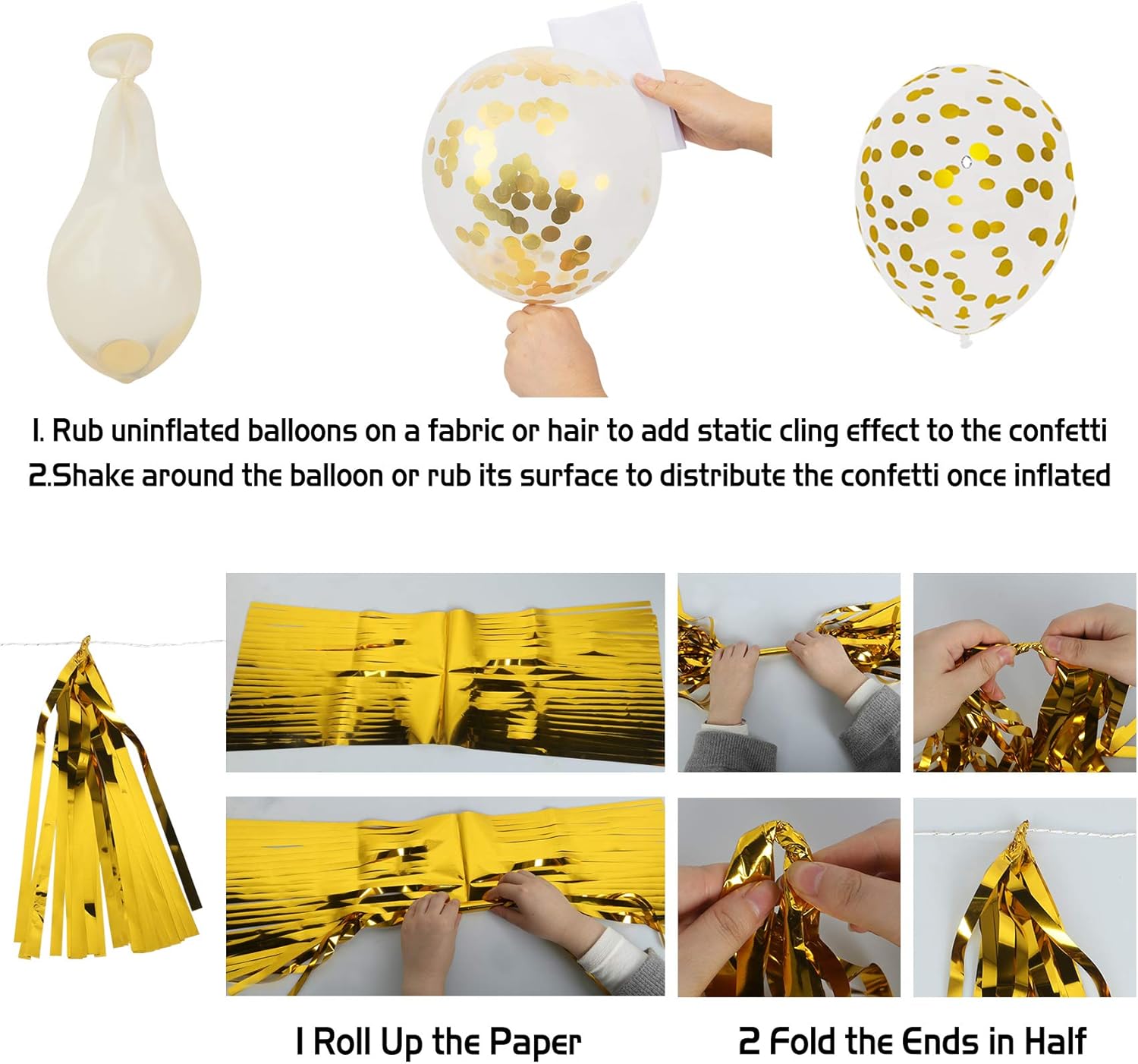 1. Rub uninflated balloons on a fabric or hair to add static cling effect to the confetti
2.Shake around the balloon or rub its surface to distribute the confetti once inflated

1 Roll Up the Paper

2 Fold the Ends in Half