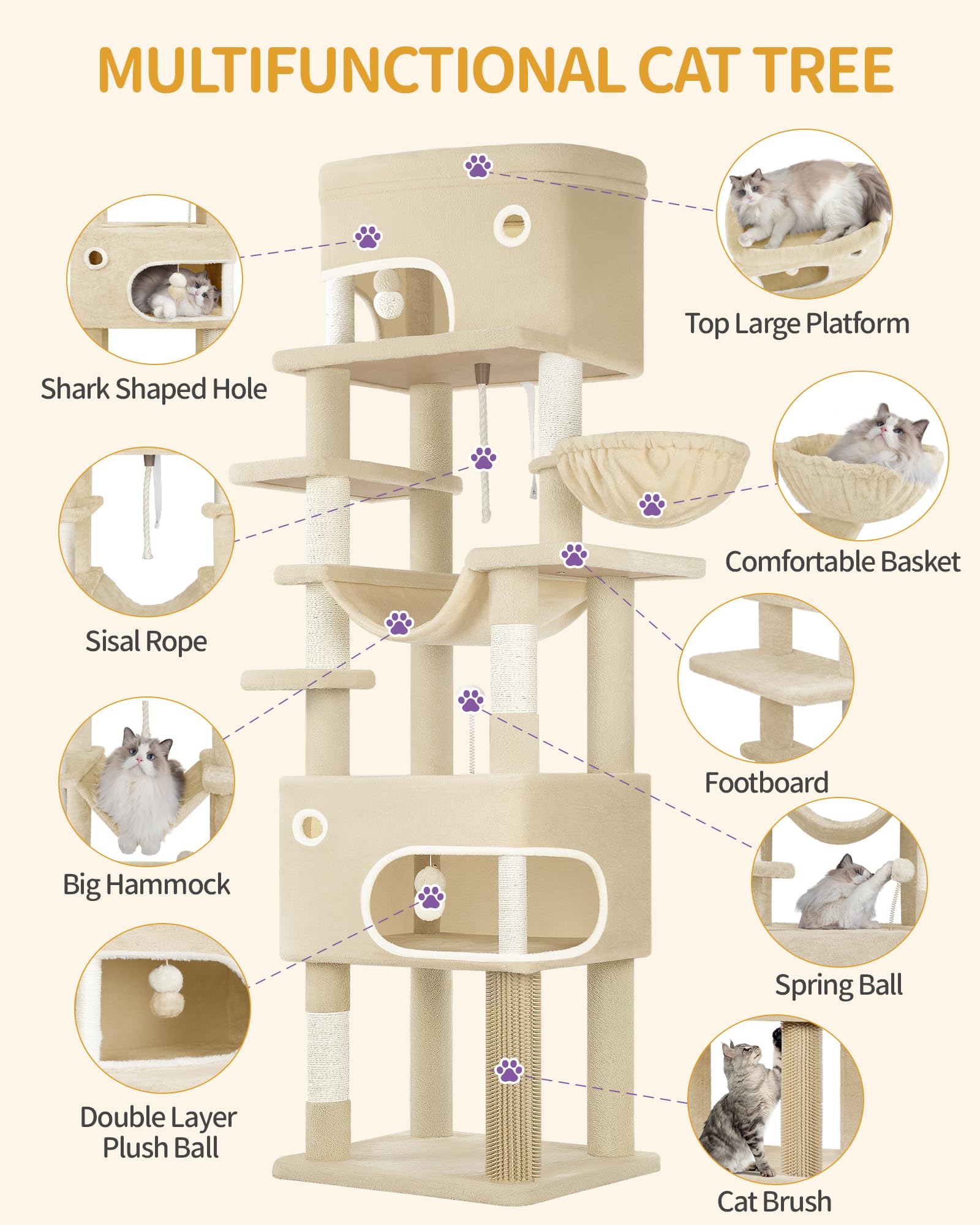 MULTIFUNCTIONAL CAT TREE

Shark Shaped Hole

Sisal Rope

Big Hammock

Double Layer
Plush Ball

Top Large Platform

Comfortable Basket

Footboard

Spring Ball

Cat Brush