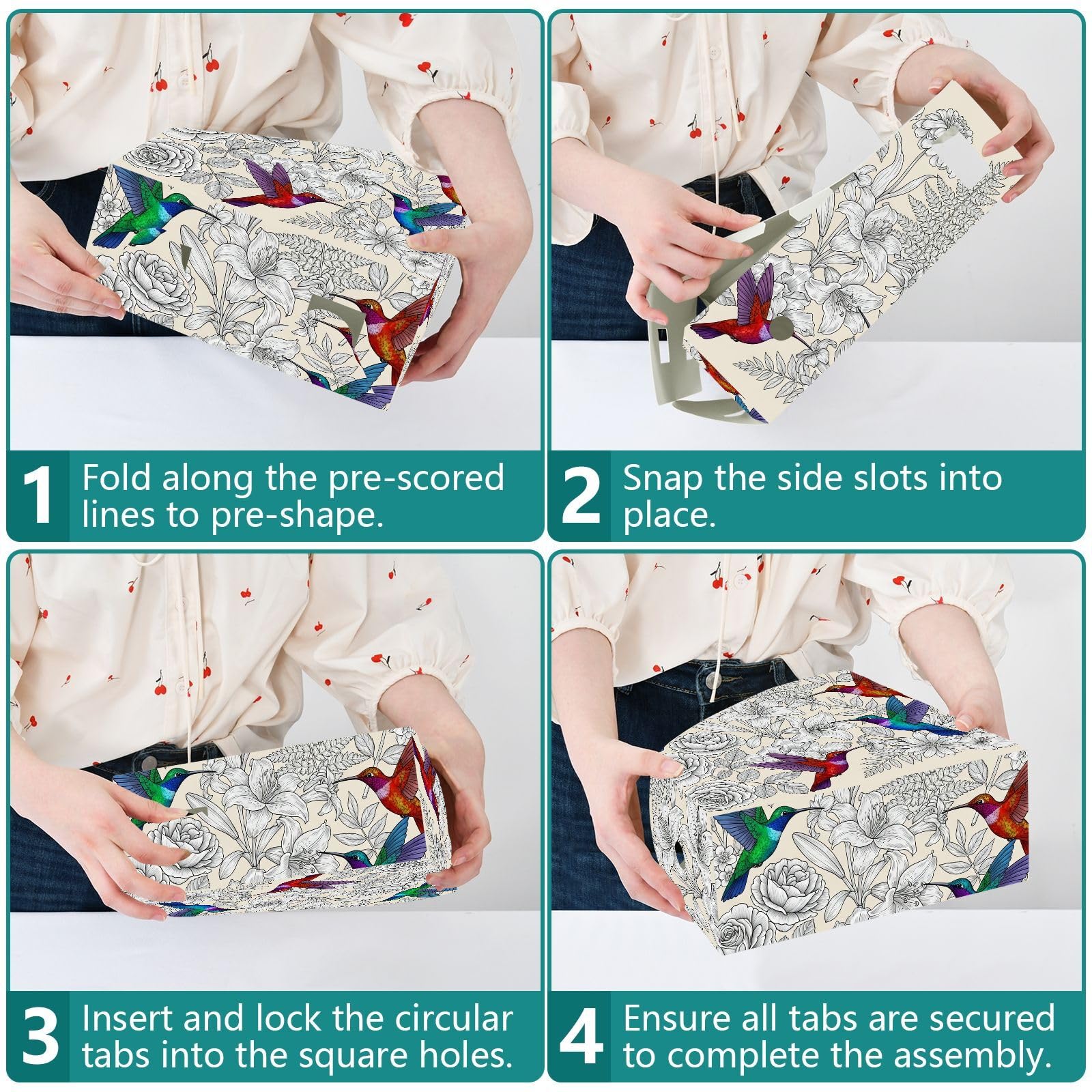 1 Fold along the pre-scored lines to pre-shape.

2 Snap the side slots into place.

3 Insert and lock the circular tabs into the square holes.

4 Ensure all tabs are secured to complete the assembly.