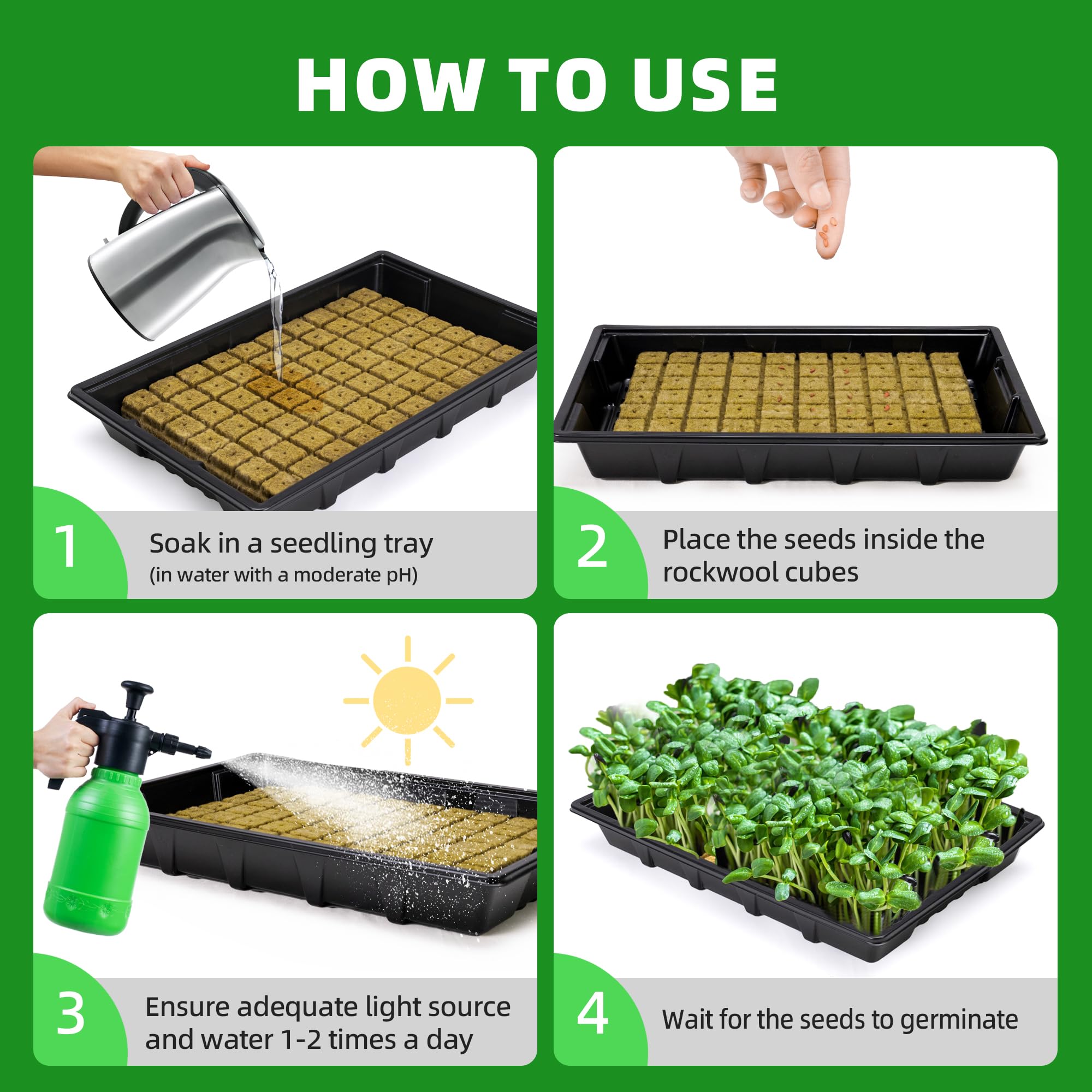 HOW TO USE

1
Soak in a seedling tray
(in water with a moderate pH)

2
Place the seeds inside the rockwool cubes

3
Ensure adequate light source and water 1-2 times a day

4
Wait for the seeds to germinate