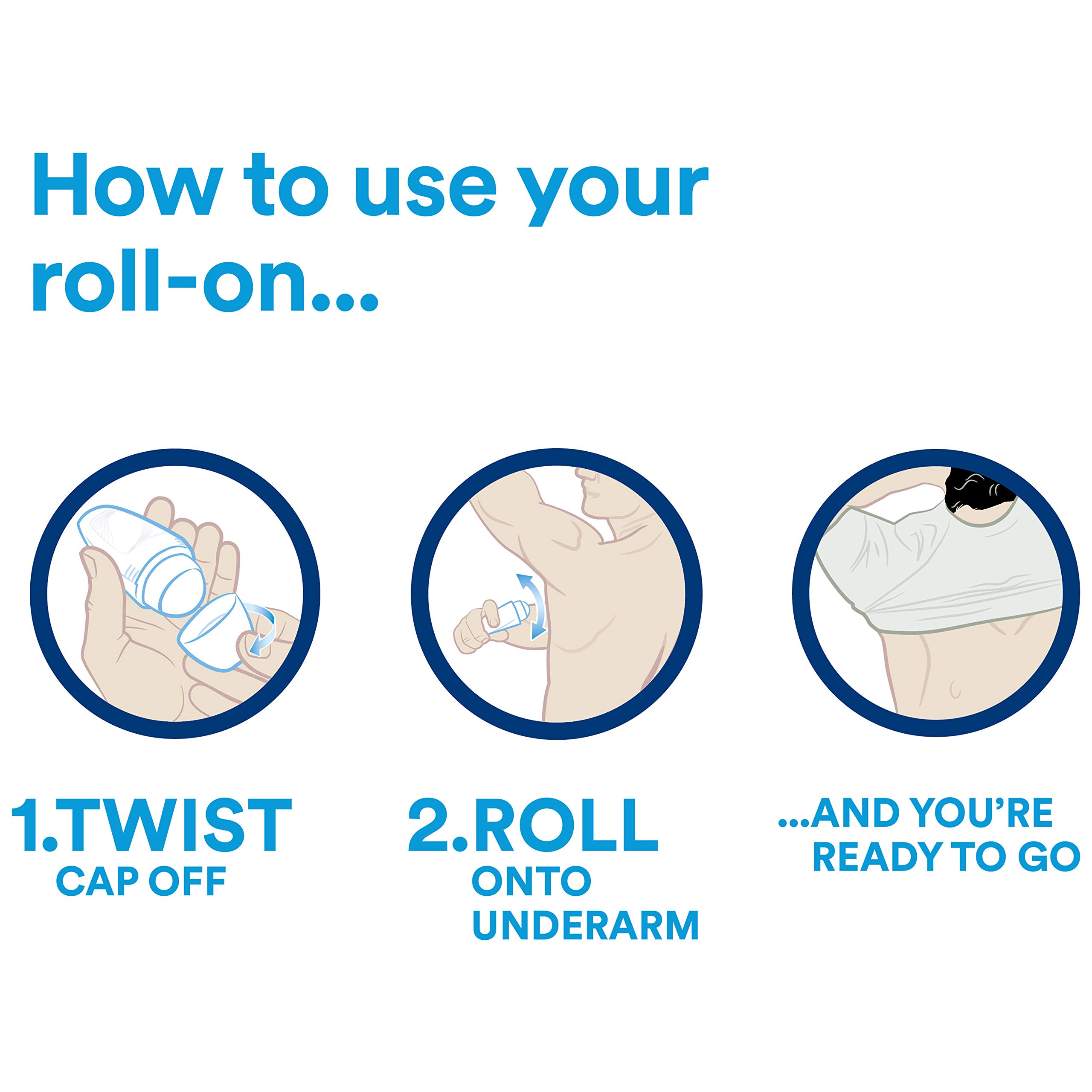 How to use your roll-on...

1.TWIST
CAP OFF

2.ROLL
ONTO UNDERARM

...AND YOU'RE READY TO GO