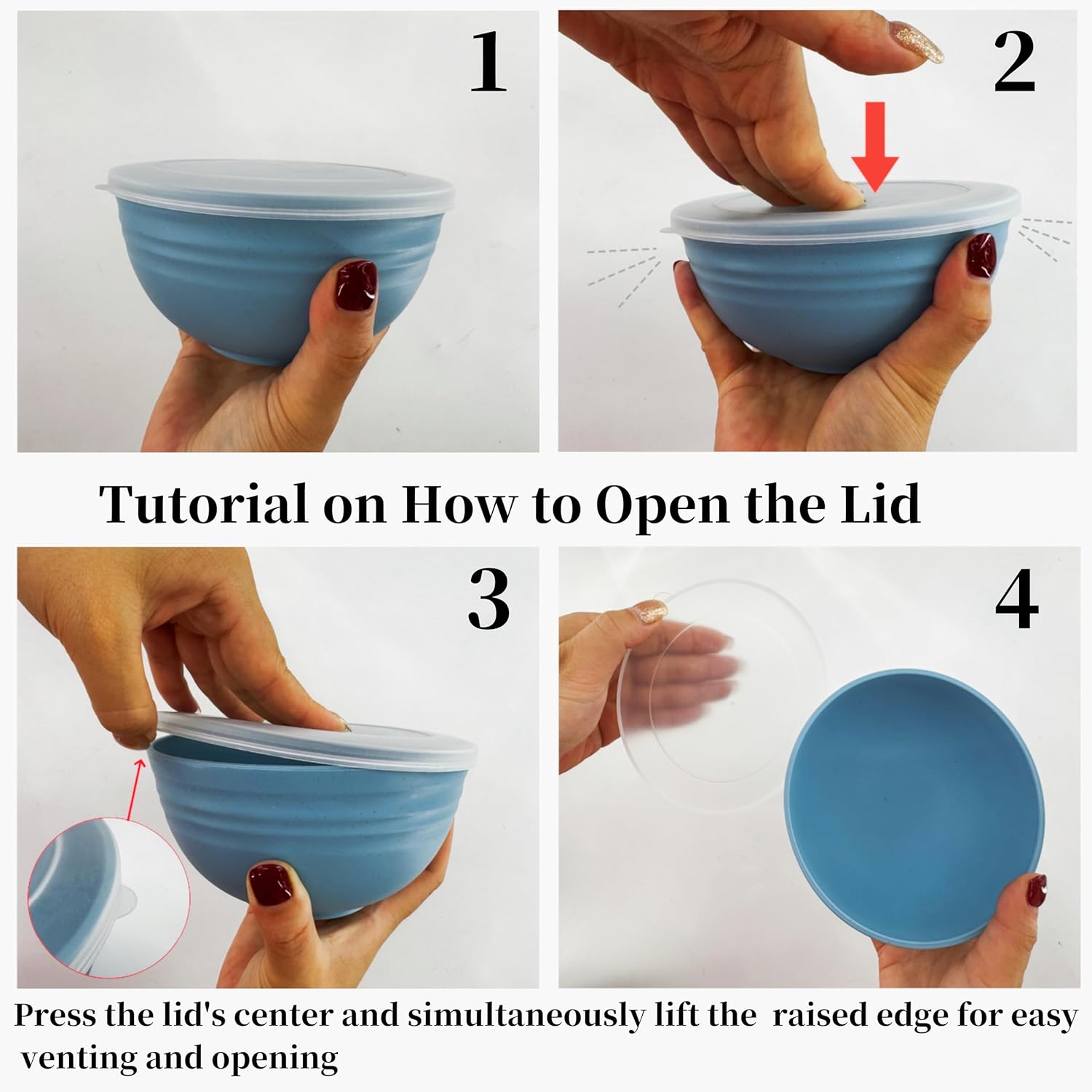 1

2

Tutorial on How to Open the Lid

3

4

Press the lid's center and simultaneously lift the raised edge for easy venting and opening