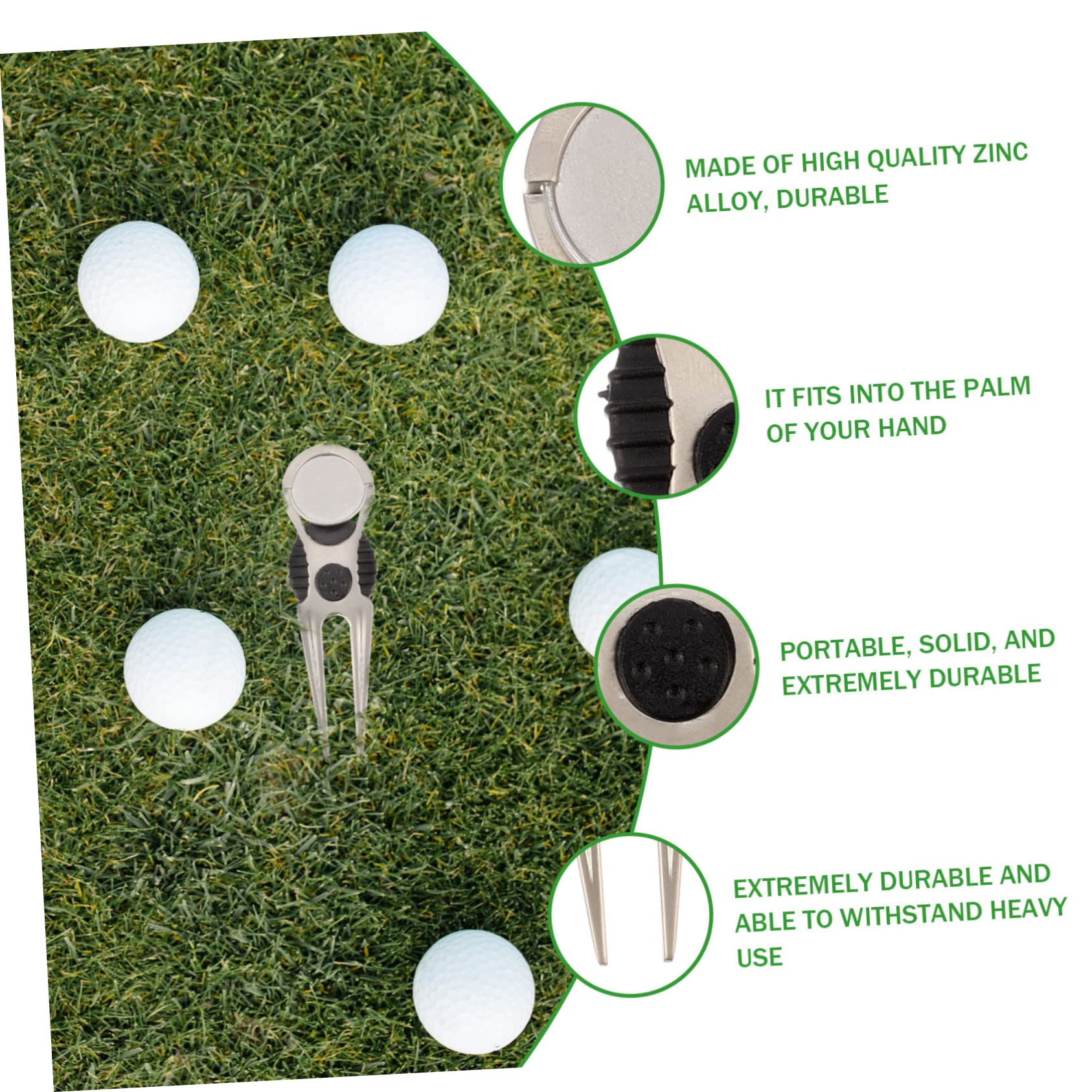 MADE OF HIGH QUALITY ZINC ALLOY, DURABLE

IT FITS INTO THE PALM OF YOUR HAND

PORTABLE, SOLID, AND EXTREMELY DURABLE

EXTREMELY DURABLE AND ABLE TO WITHSTAND HEAVY USE