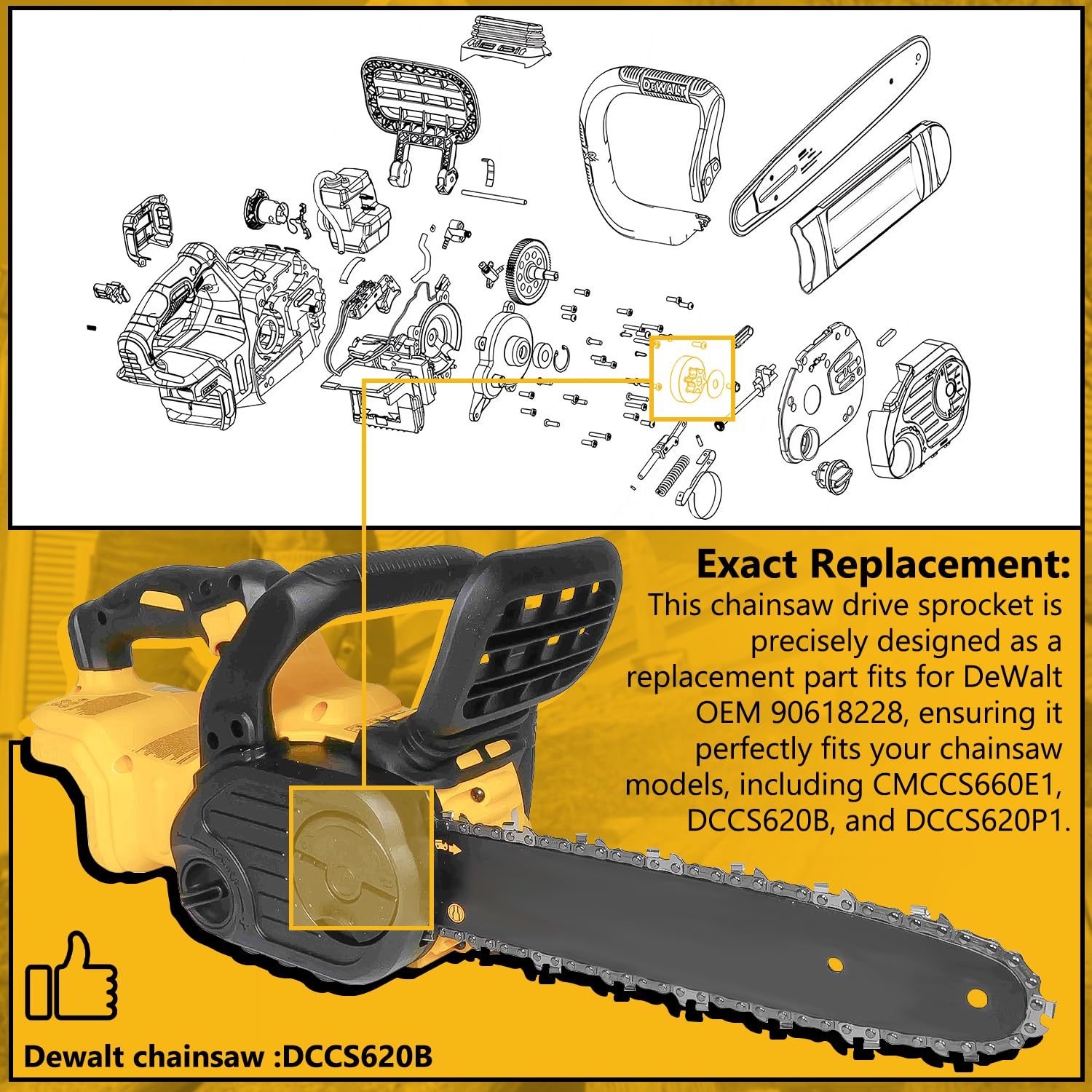 DEWALT

Exact Replacement:
This chainsaw drive sprocket is precisely designed as a replacement part fits for DeWalt OEM 90618228, ensuring it perfectly fits your chainsaw models, including CMCCS660E1, DCCS620B, and DCCS620P1.

Dewalt chainsaw :DCCS620B