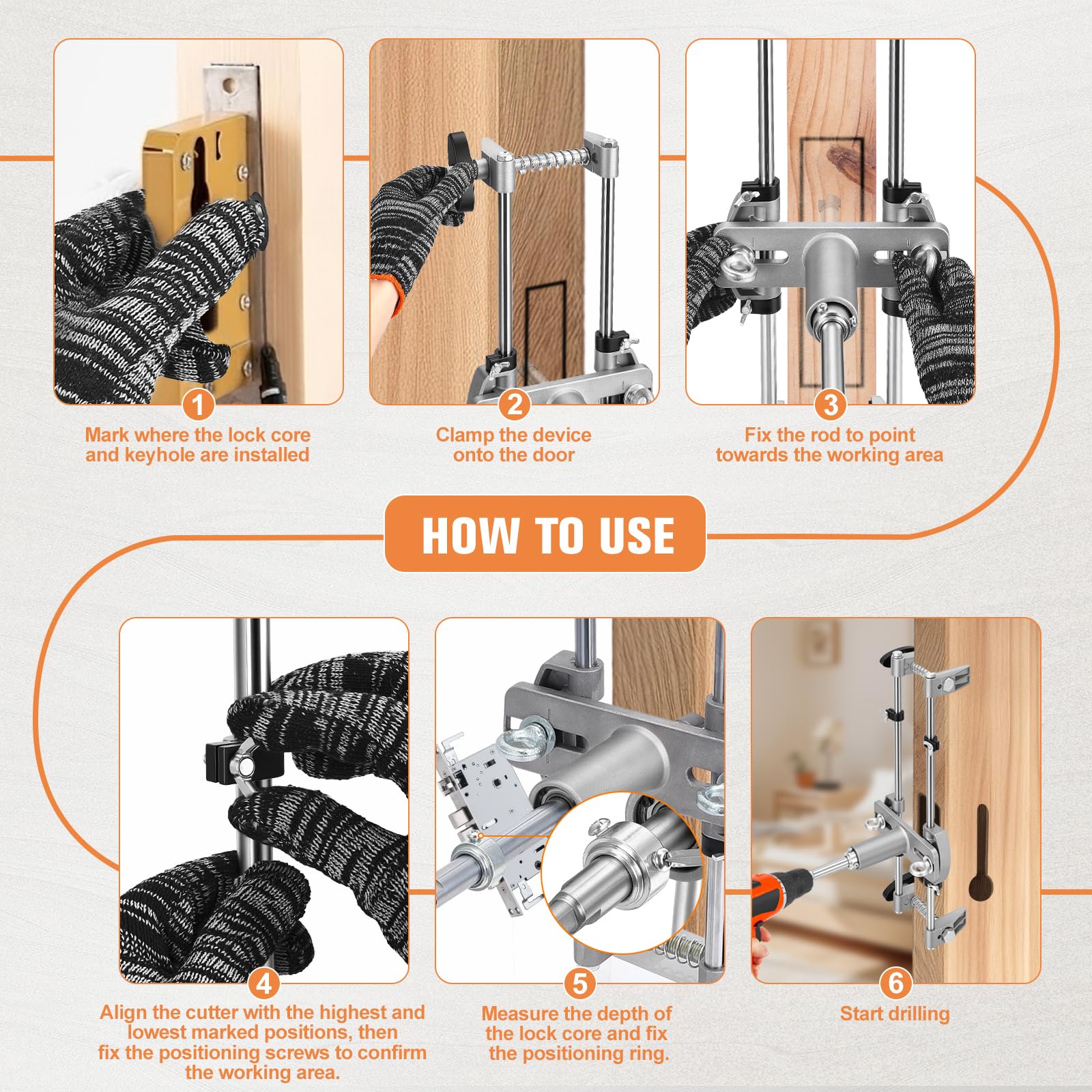 1
Mark where the lock core and keyhole are installed

2
Clamp the device onto the door

3
Fix the rod to point towards the working area

HOW TO USE

4
Align the cutter with the highest and lowest marked positions, then fix the positioning screws to confirm the working area.

5
Measure the depth of the lock core and fix the positioning ring.

6
Start drilling