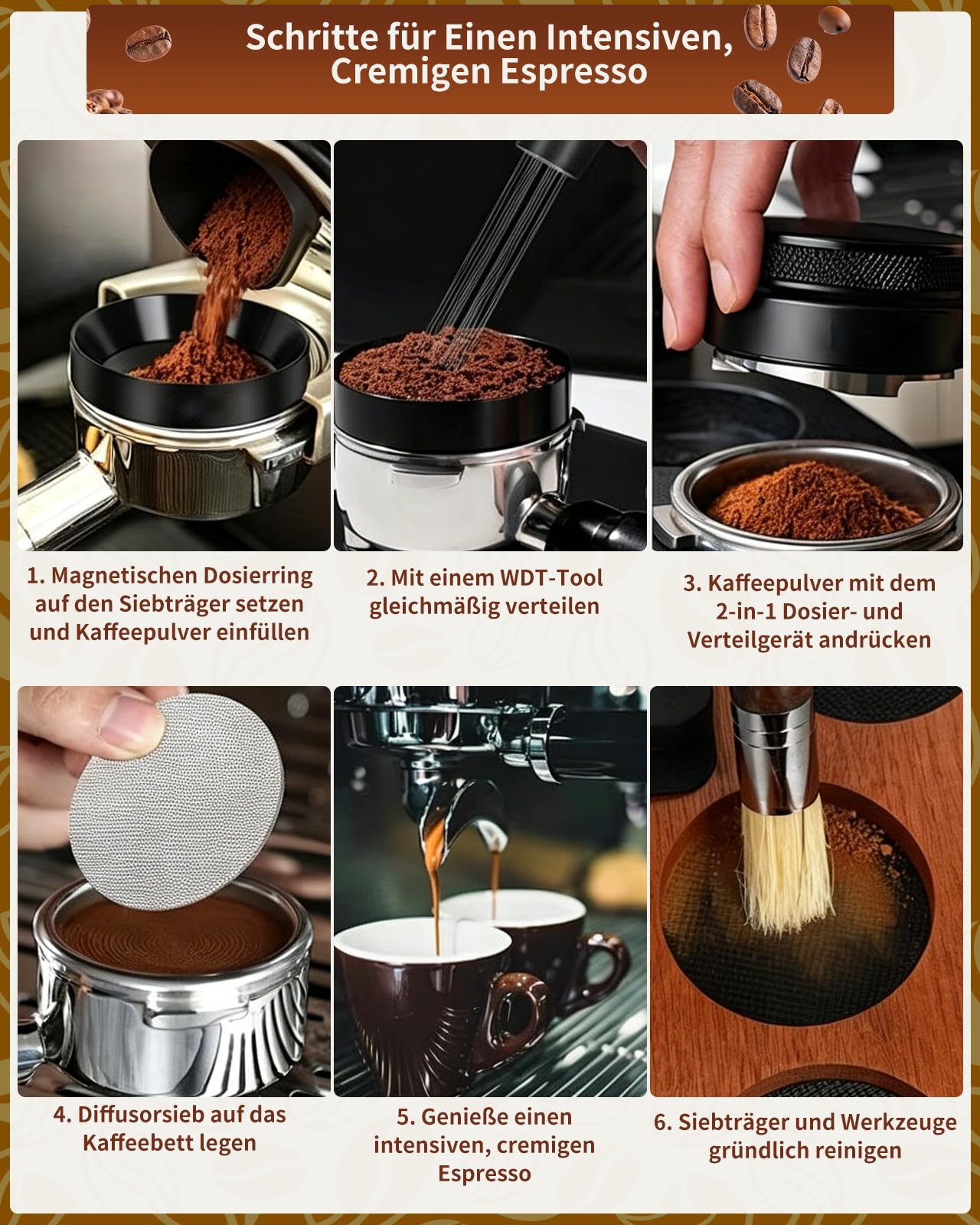 Schritte für Einen Intensiven, Cremigen Espresso

1. Magnetischen Dosierring auf den Siebträger setzen und Kaffeepulver einfüllen

2. Mit einem WDT-Tool gleichmäßig verteilen

3. Kaffeepulver mit dem 2-in-1 Dosier- und Verteilgerät andrücken

4. Diffusorsieb auf das Kaffeebett legen

5. Genieße einen intensiven, cremigen Espresso

6. Siebträger und Werkzeuge gründlich reinigen