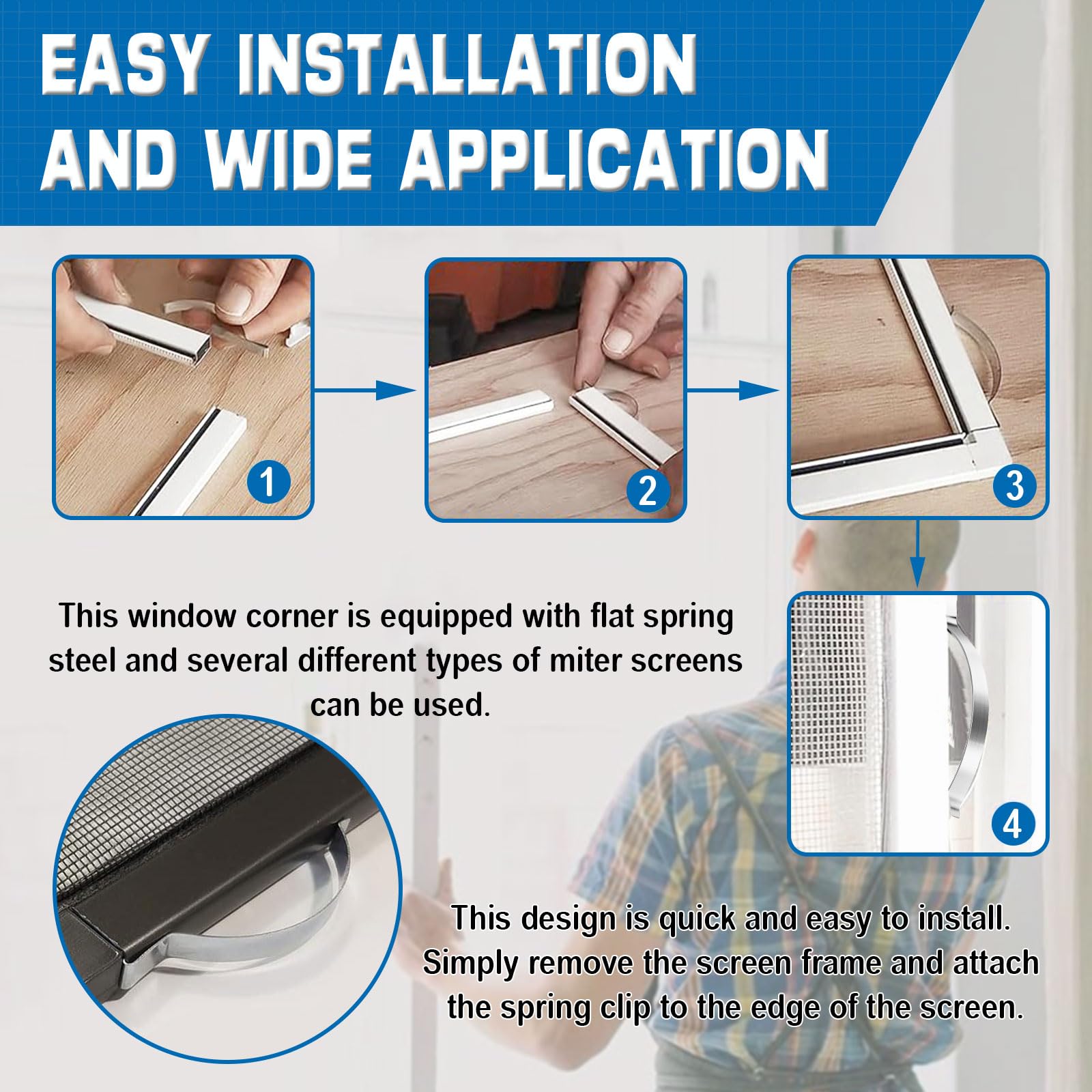 EASY INSTALLATION AND WIDE APPLICATION

1

2

3

4

This window corner is equipped with flat spring steel and several different types of miter screens can be used.

This design is quick and easy to install. Simply remove the screen frame and attach the spring clip to the edge of the screen.