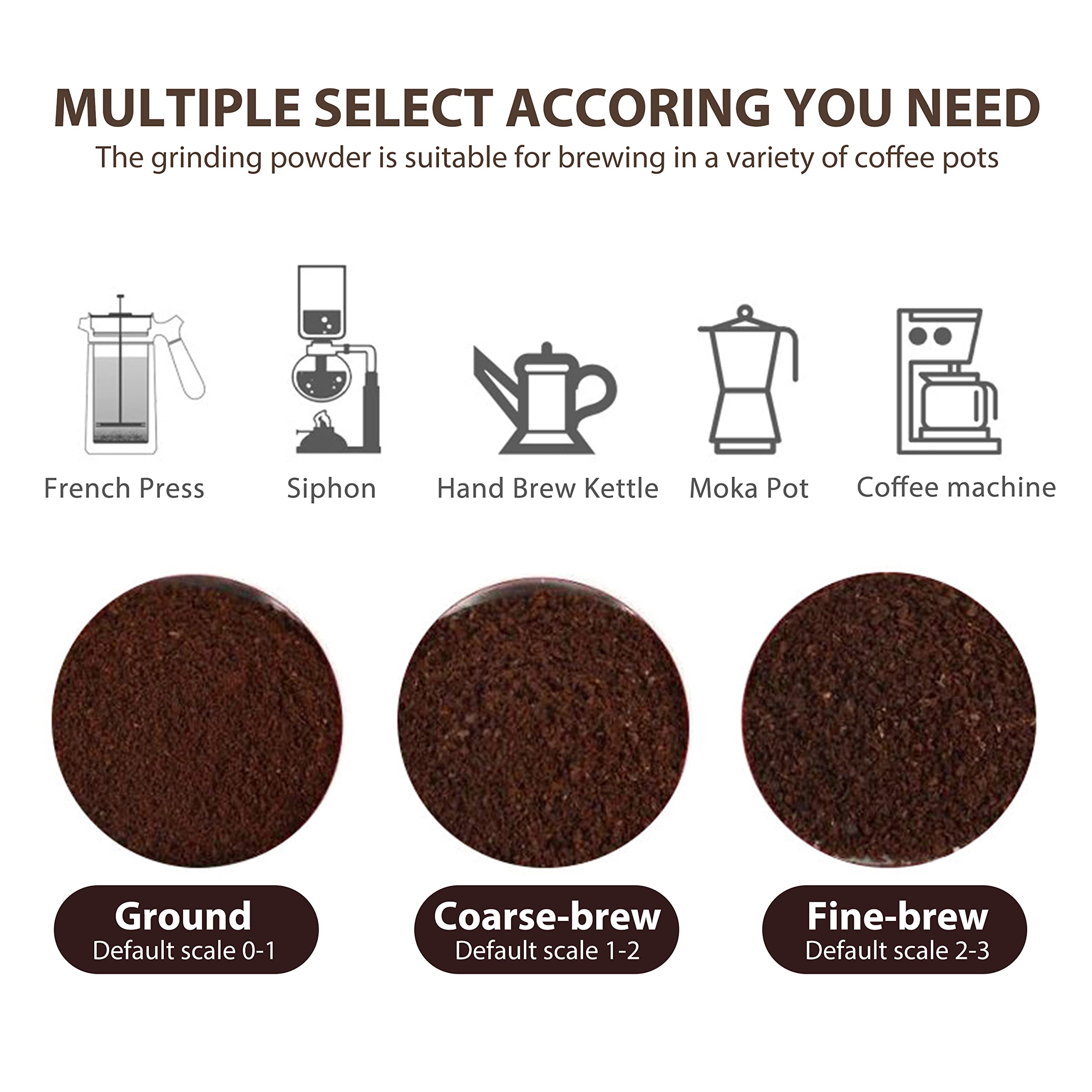 MULTIPLE SELECT ACCORING YOU NEED
The grinding powder is suitable for brewing in a variety of coffee pots

French Press

Siphon

Hand Brew Kettle

Moka Pot

Coffee machine

Ground
Default scale 0-1

Coarse-brew
Default scale 1-2

Fine-brew
Default scale 2-3