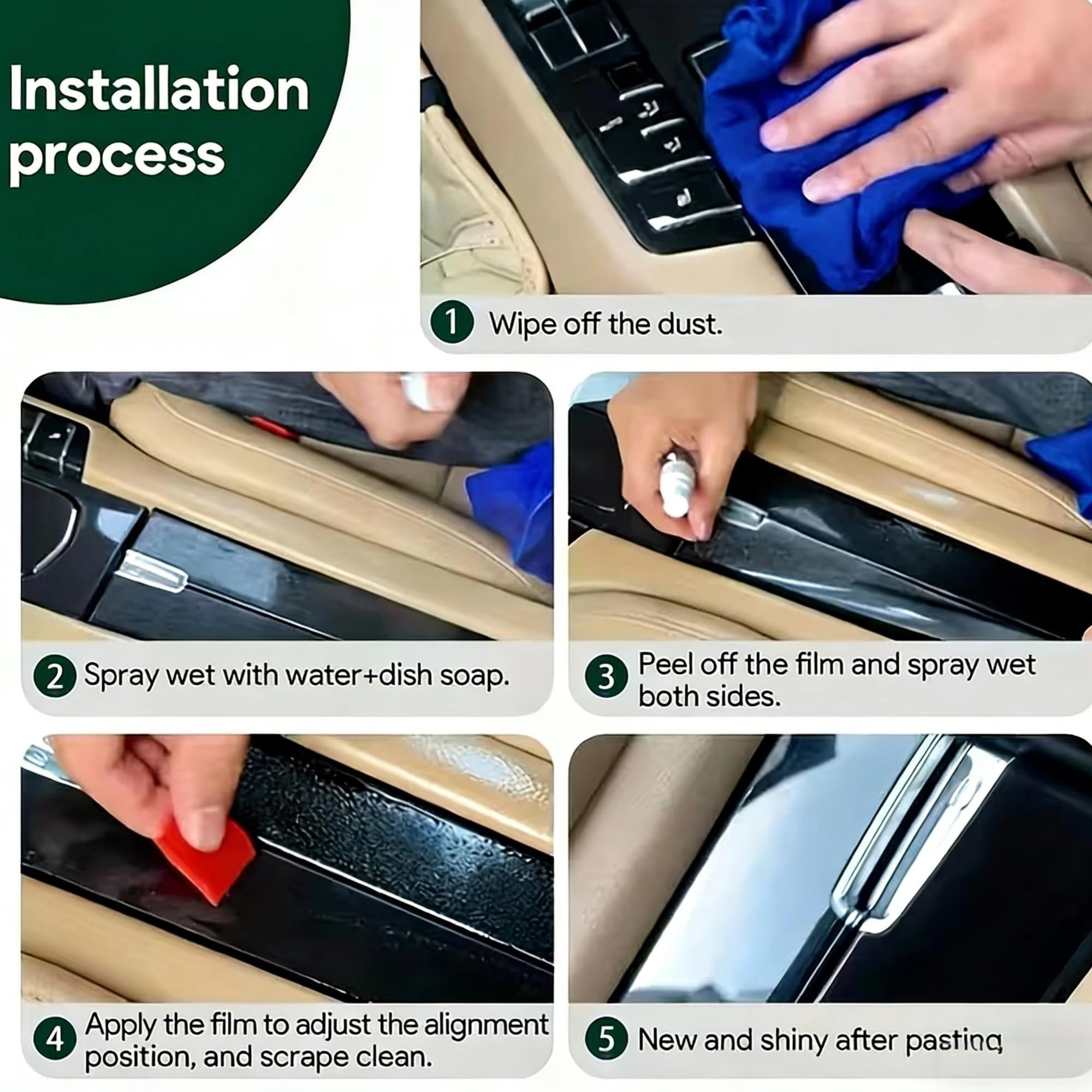 Installation process

1 Wipe off the dust.

2 Spray wet with water+dish soap.

3 Peel off the film and spray wet both sides.

4 Apply the film to adjust the alignment position, and scrape clean.

5 New and shiny after pasting