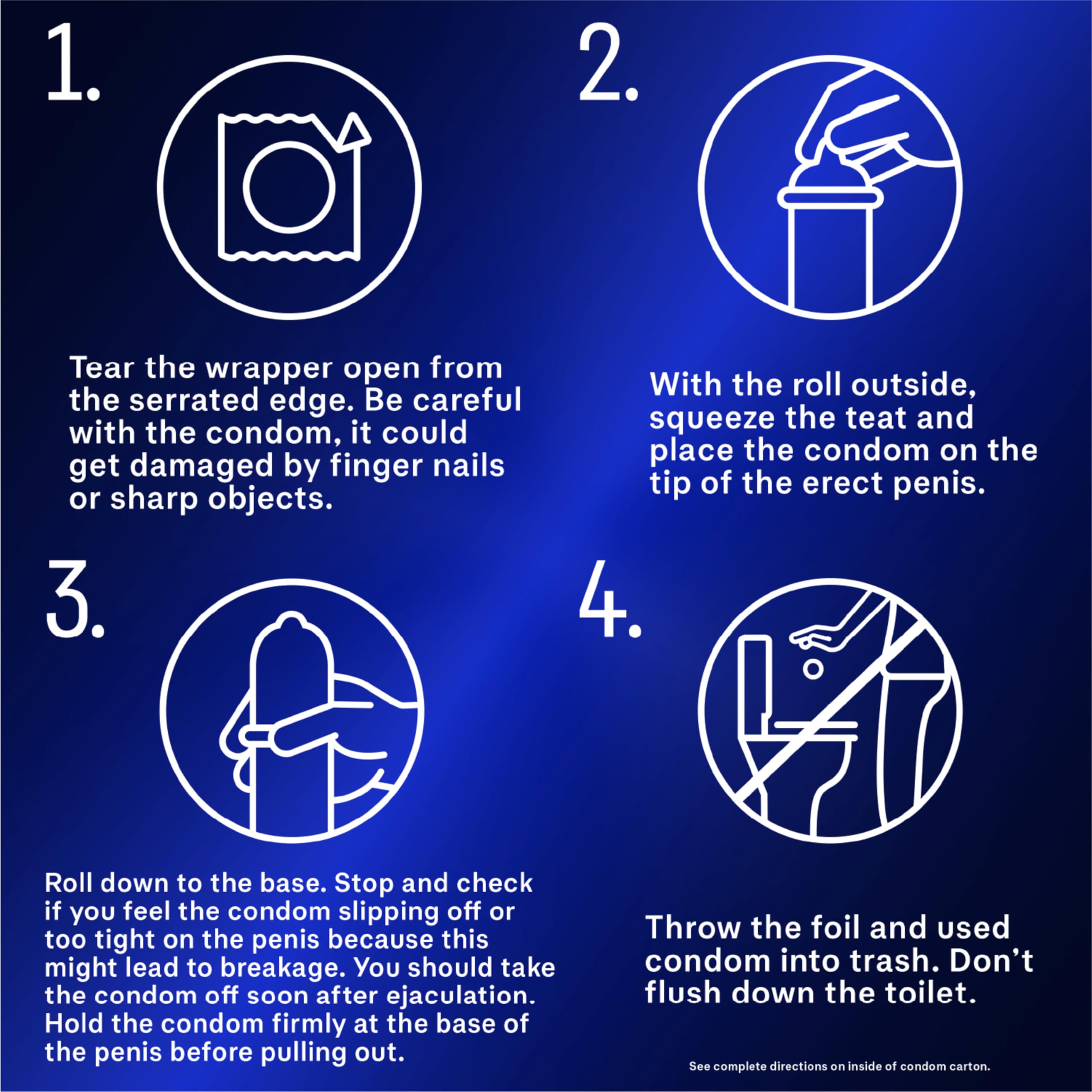 1.

Tear the wrapper open from the serrated edge. Be careful with the condom, it could get damaged by finger nails or sharp objects.

2.

With the roll outside, squeeze the teat and place the condom on the tip of the erect penis.

3.

Roll down to the base. Stop and check if you feel the condom slipping off or too tight on the penis because this might lead to breakage. You should take the condom off soon after ejaculation. Hold the condom firmly at the base of the penis before pulling out.

4.

Throw the foil and used condom into trash. Don't flush down the toilet.

See complete directions on inside of condom carton.