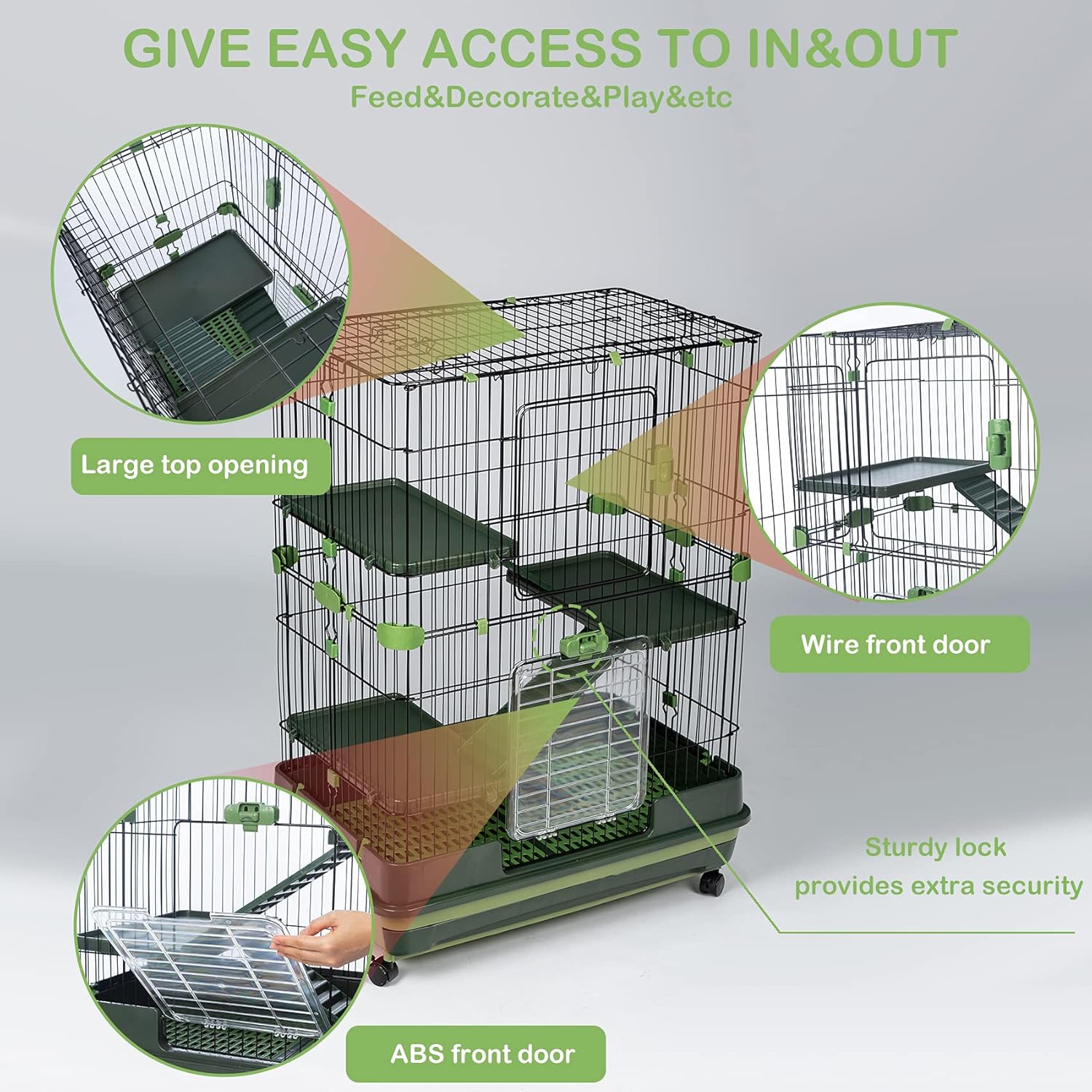 GIVE EASY ACCESS TO IN&OUT
Feed&Decorate&Play&etc

Large top opening

Wire front door

Sturdy lock
provides extra security

ABS front door