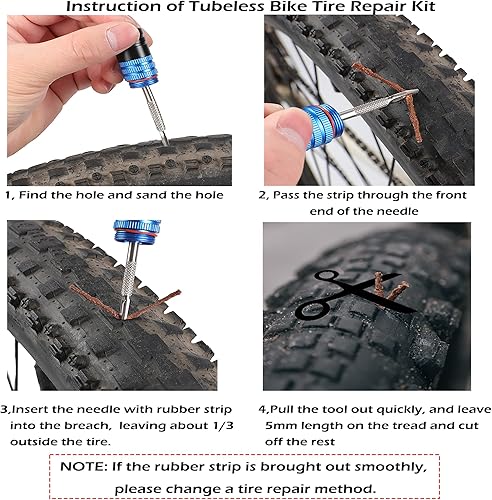 Instruction of Tubeless Bike Tire Repair Kit

1, Find the hole and sand the hole

2, Pass the strip through the front end of the needle

3,Insert the needle with rubber strip into the breach, leaving about 1/3 outside the tire.

4,Pull the tool out quickly, and leave 5mm length on the tread and cut off the rest

NOTE: If the rubber strip is brought out smoothly, please change a tire repair method.