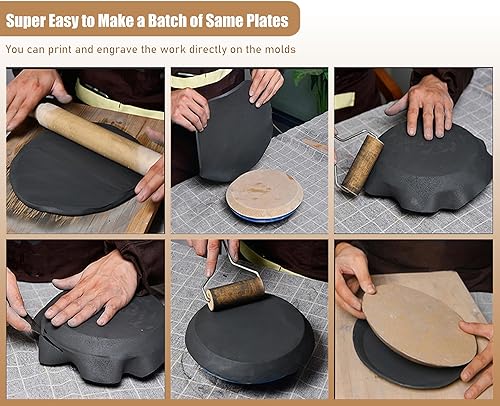 Super Easy to Make a Batch of Same Plates

You can print and engrave the work directly on the molds