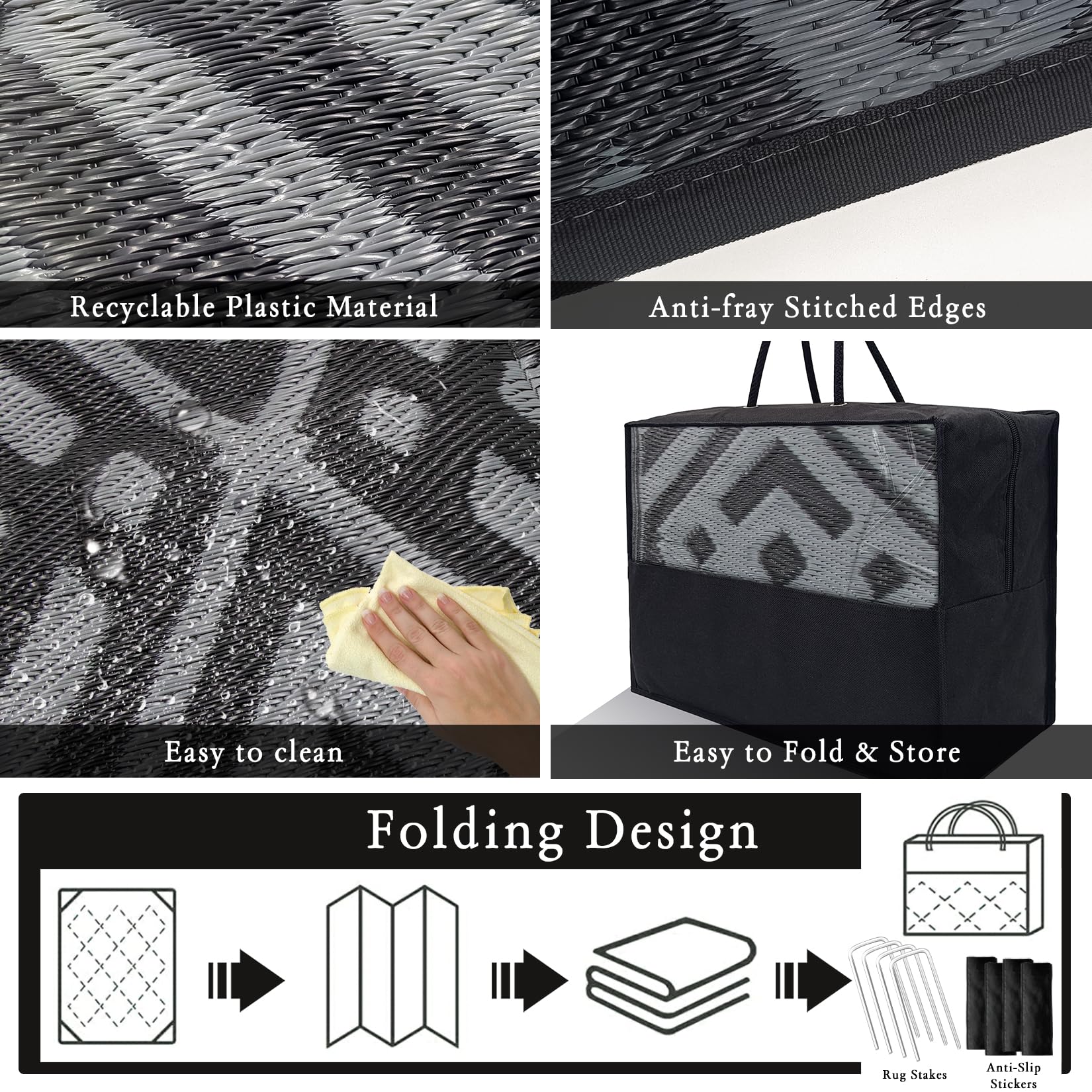 Recyclable Plastic Material

Anti-fray Stitched Edges

Easy to clean

Easy to Fold & Store

Folding Design

Rug Stakes

Anti-Slip Stickers