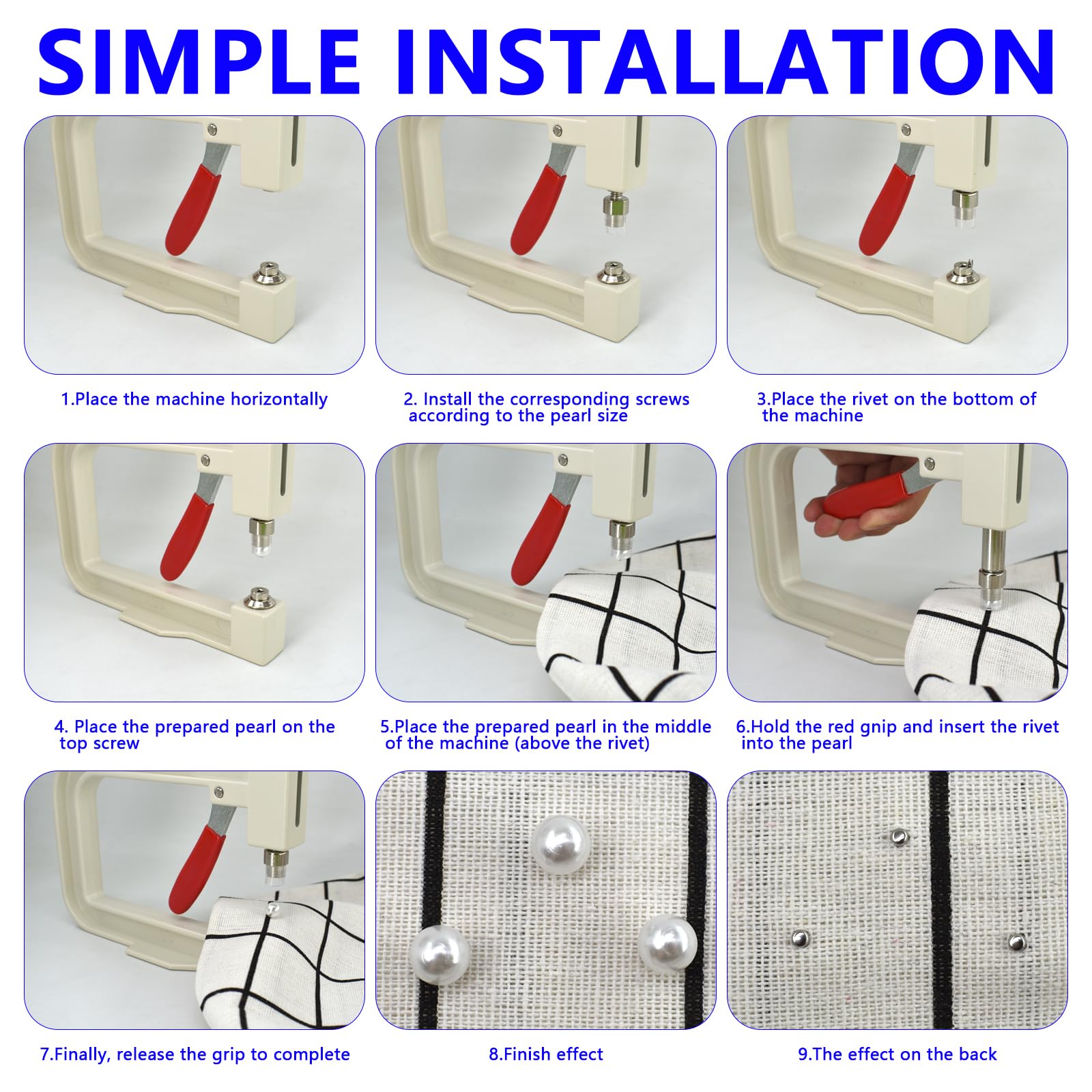 SIMPLE INSTALLATION

1.Place the machine horizontally

2. Install the corresponding screws according to the pearl size

3.Place the rivet on the bottom of the machine

4. Place the prepared pearl on the top screw

5.Place the prepared pearl in the middle of the machine (above the rivet)

6.Hold the red gnip and insert the rivet into the pearl

7.Finally, release the grip to complete

8.Finish effect

9.The effect on the back