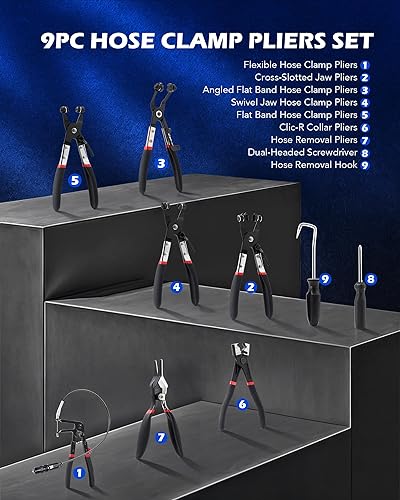 9PC HOSE CLAMP PLIERS SET

Flexible Hose Clamp Pliers 1
Cross-Slotted Jaw Pliers 2
Angled Flat Band Hose Clamp Pliers 3
Swivel Jaw Hose Clamp Pliers 4
Flat Band Hose Clamp Pliers 5
Clic-R Collar Pliers 6
Hose Removal Pliers 7
Dual-Headed Screwdriver 8
Hose Removal Hook 9

5
3
4
2
9
8
6
7
1