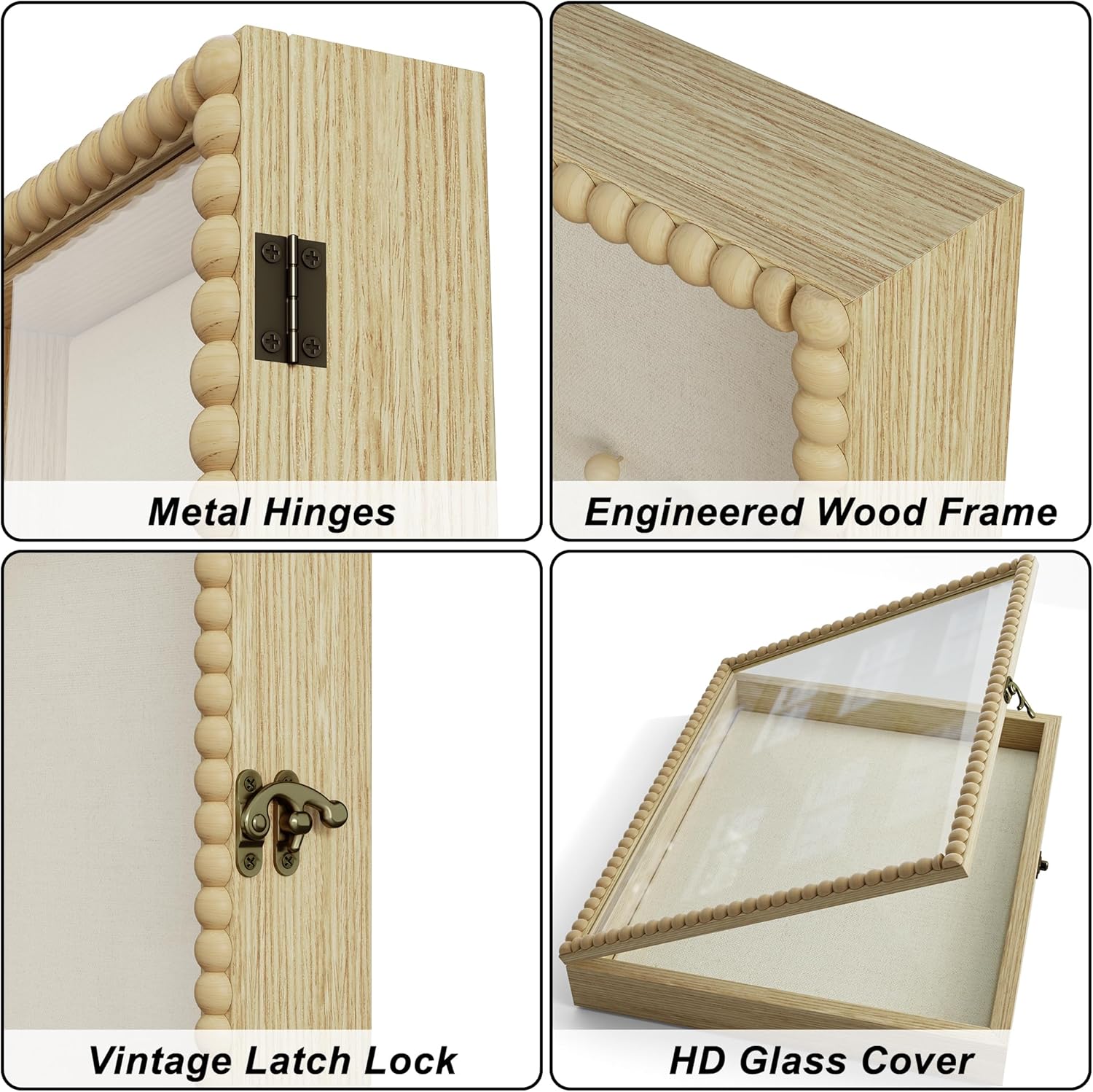 Metal Hinges

Engineered Wood Frame

Vintage Latch Lock

HD Glass Cover