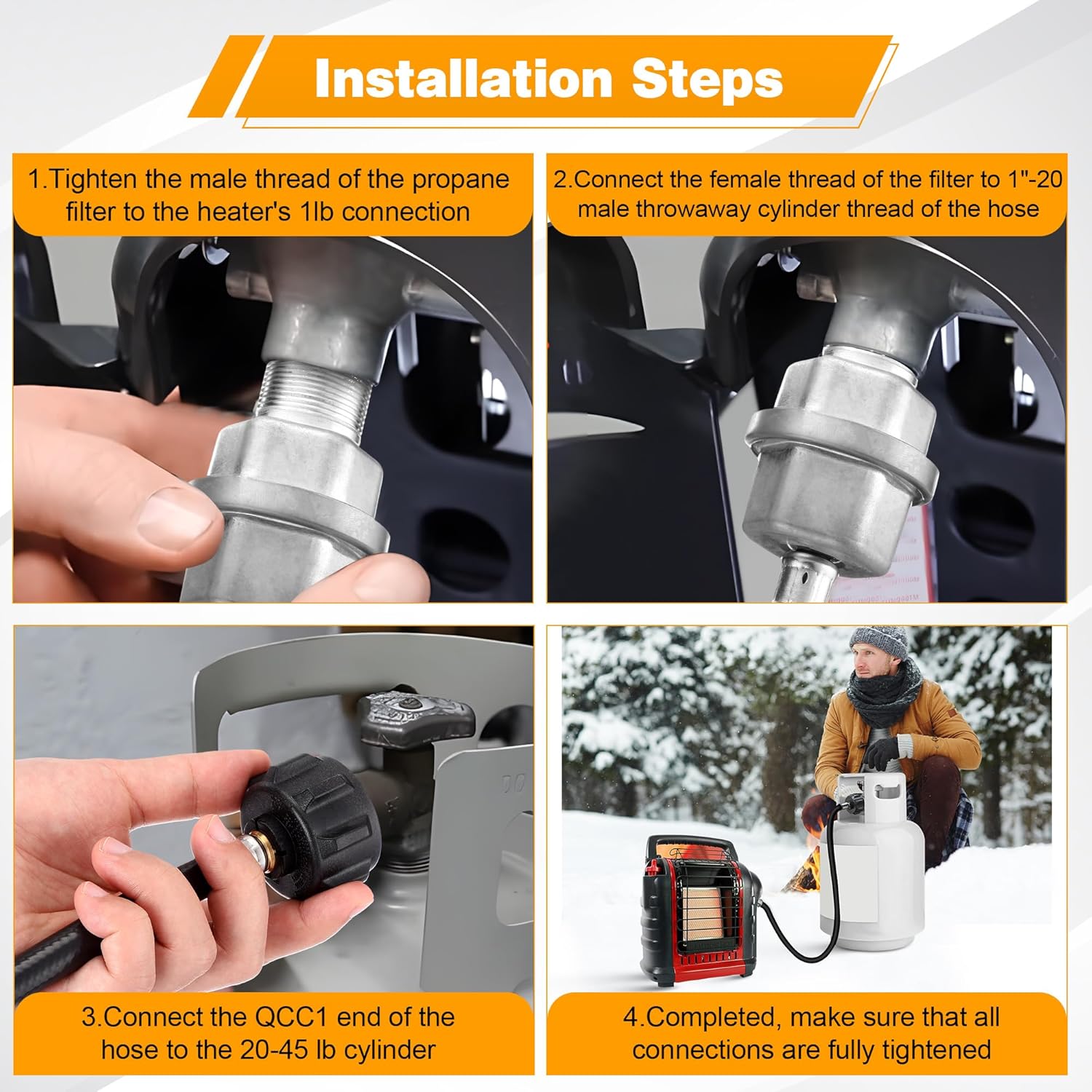 Installation Steps

1.Tighten the male thread of the propane filter to the heater's 1lb connection

2.Connect the female thread of the filter to 1"-20 male throwaway cylinder thread of the hose

3.Connect the QCC1 end of the hose to the 20-45 lb cylinder

4.Completed, make sure that all connections are fully tightened