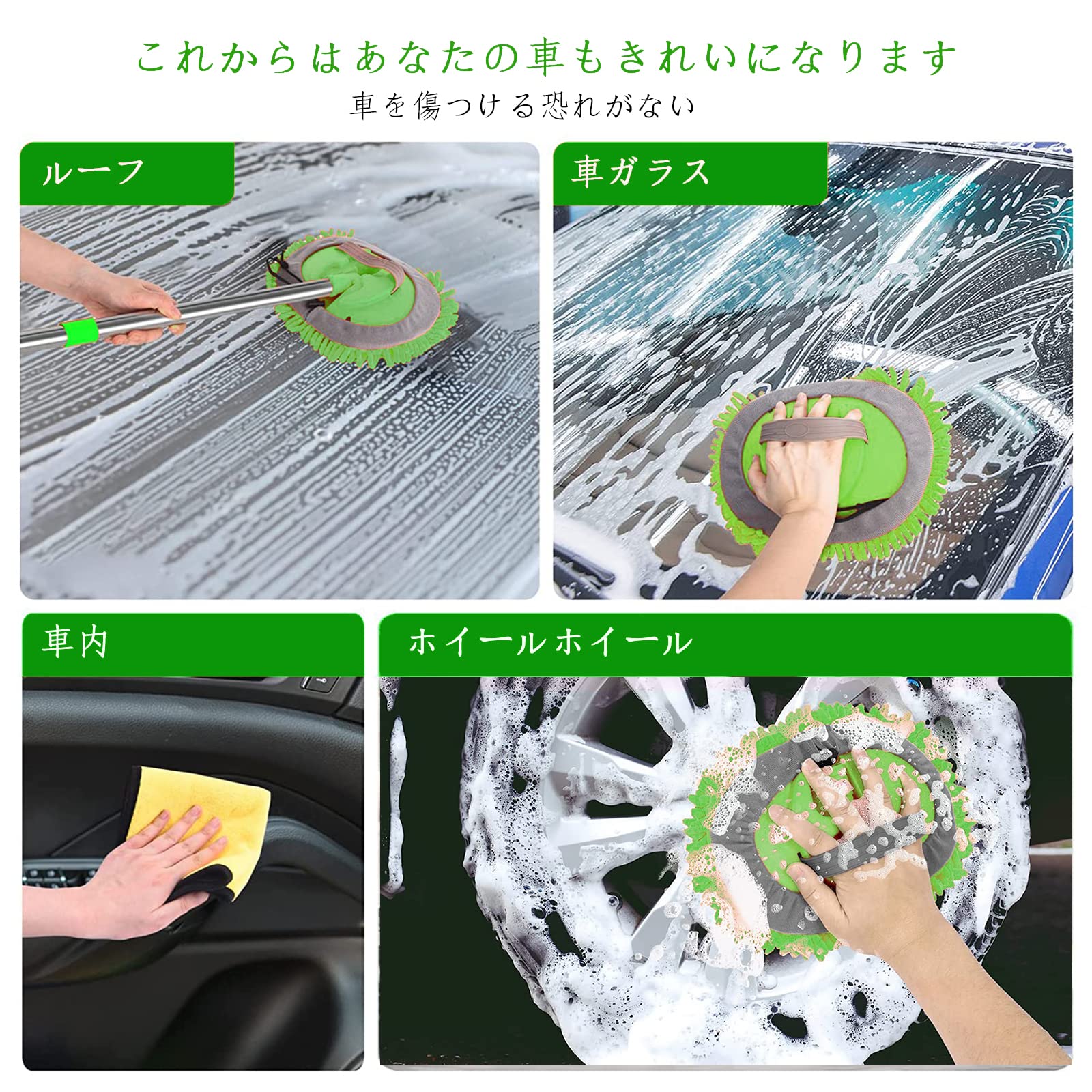 これからはあなたの車もきれいになります
車を傷つける恐れがない

ルーフ

車ガラス

車内

ホイールホイール