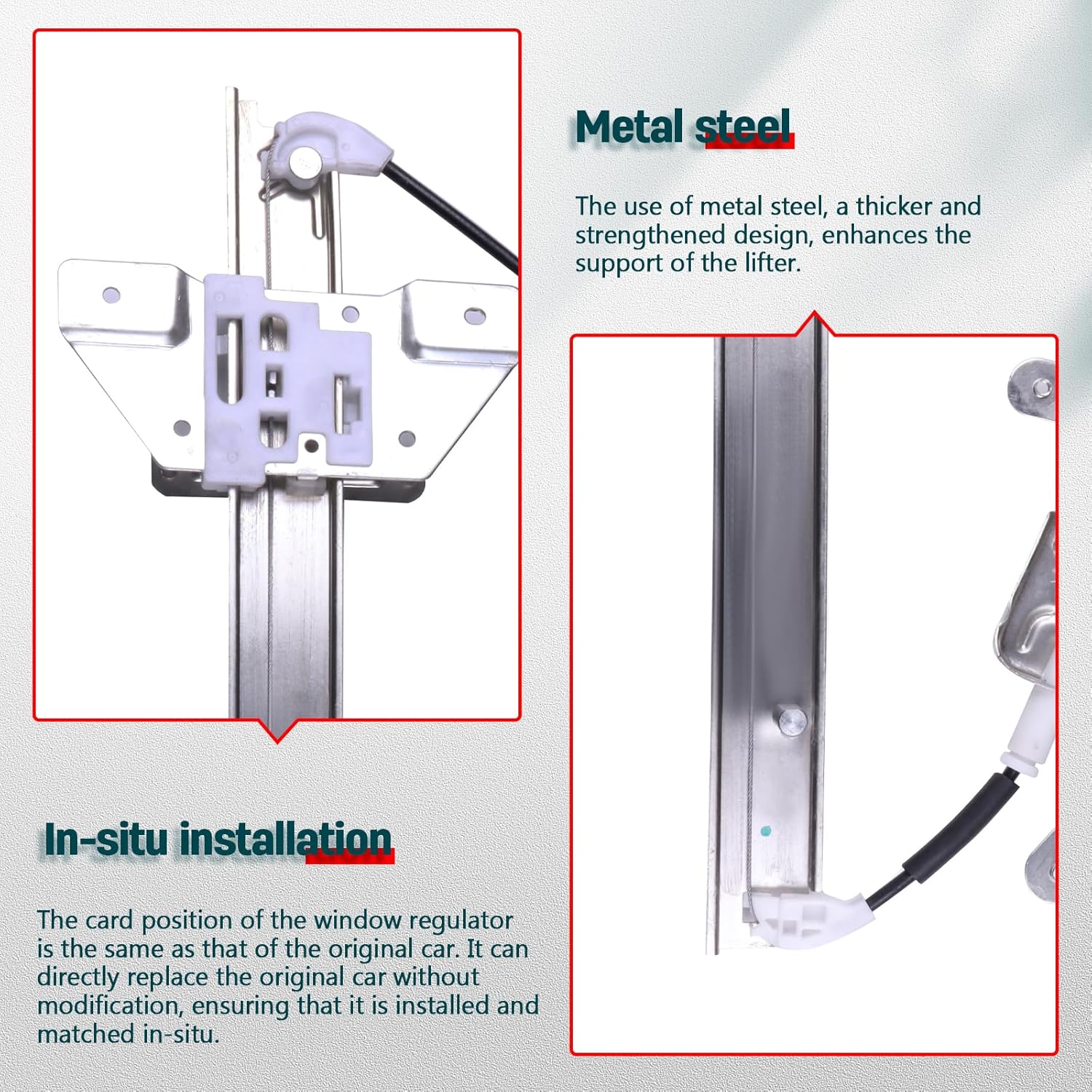 Metal steel

The use of metal steel, a thicker and strengthened design, enhances the support of the lifter.

In-situ installation

The card position of the window regulator is the same as that of the original car. It can directly replace the original car without modification, ensuring that it is installed and matched in-situ.