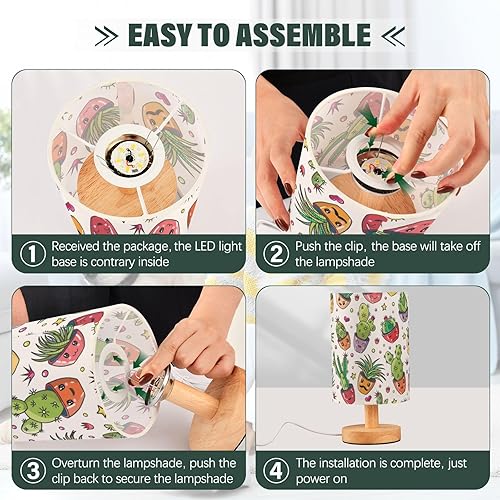 EASY TO ASSEMBLE

① Received the package, the LED light base is contrary inside

② Push the clip, the base will take off the lampshade

③ Overturn the lampshade, push the clip back to secure the lampshade

④ The installation is complete, just power on