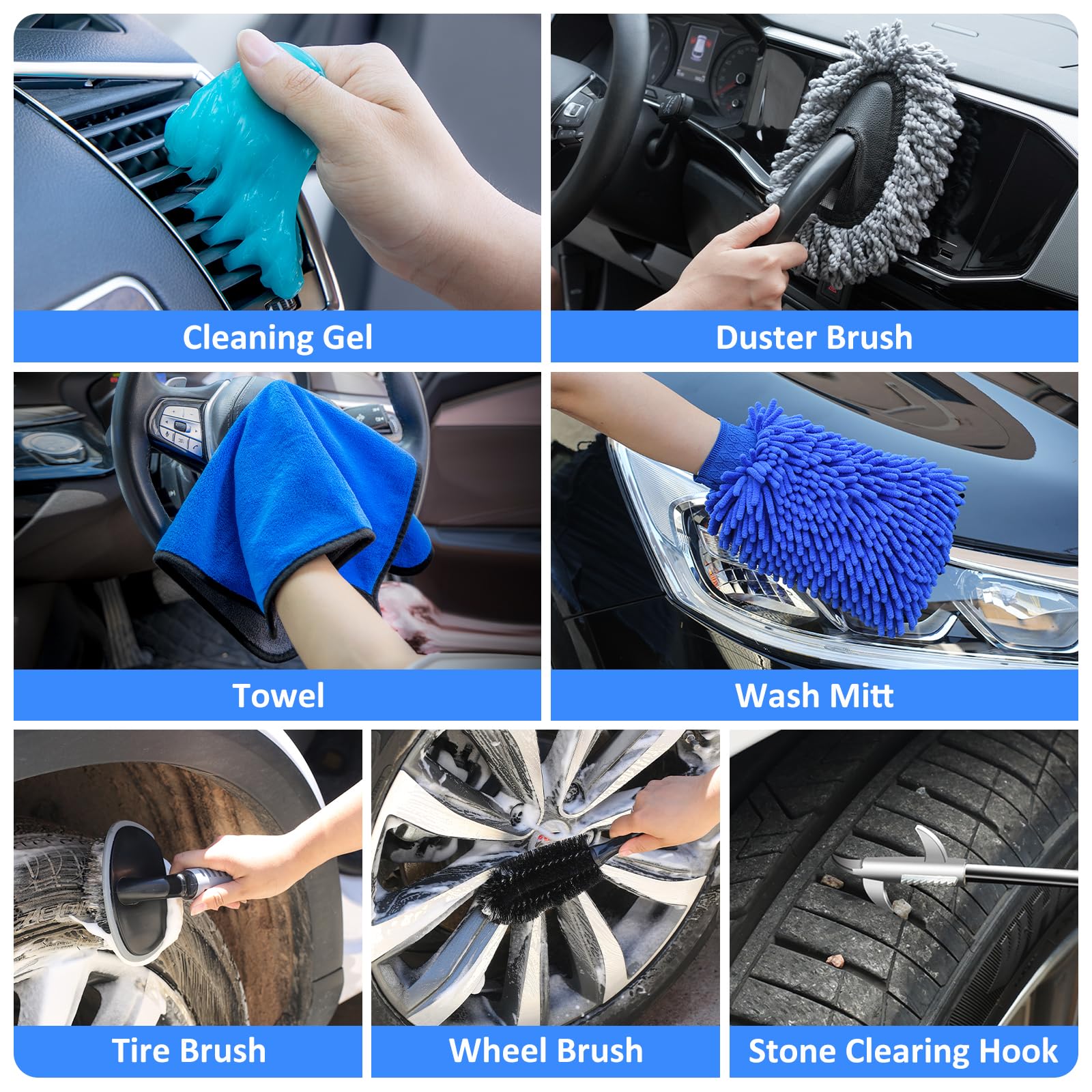 Cleaning Gel

Duster Brush

Towel

Wash Mitt

Tire Brush

Wheel Brush

Stone Clearing Hook