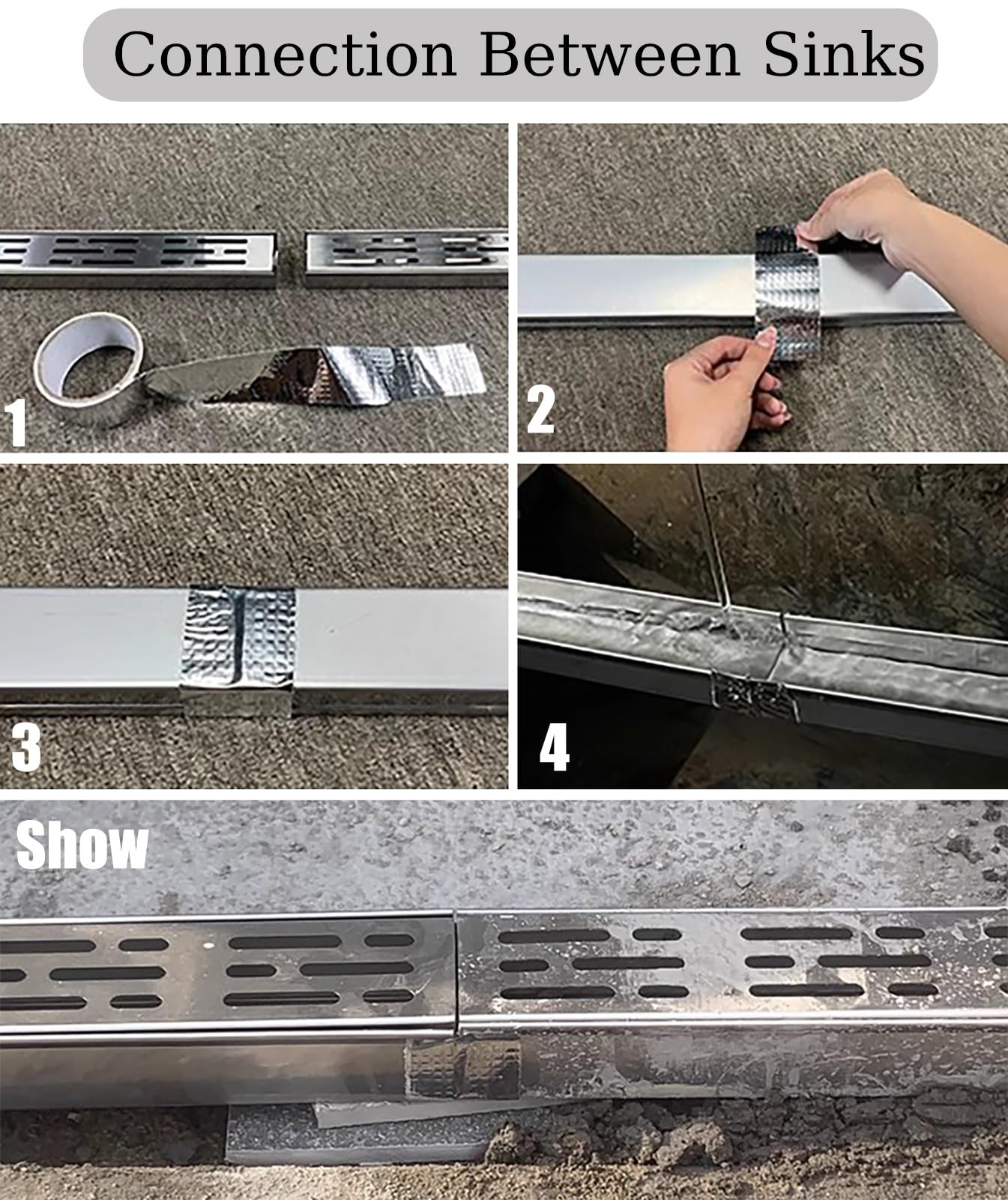 Connection Between Sinks

1

2

3

4

Show