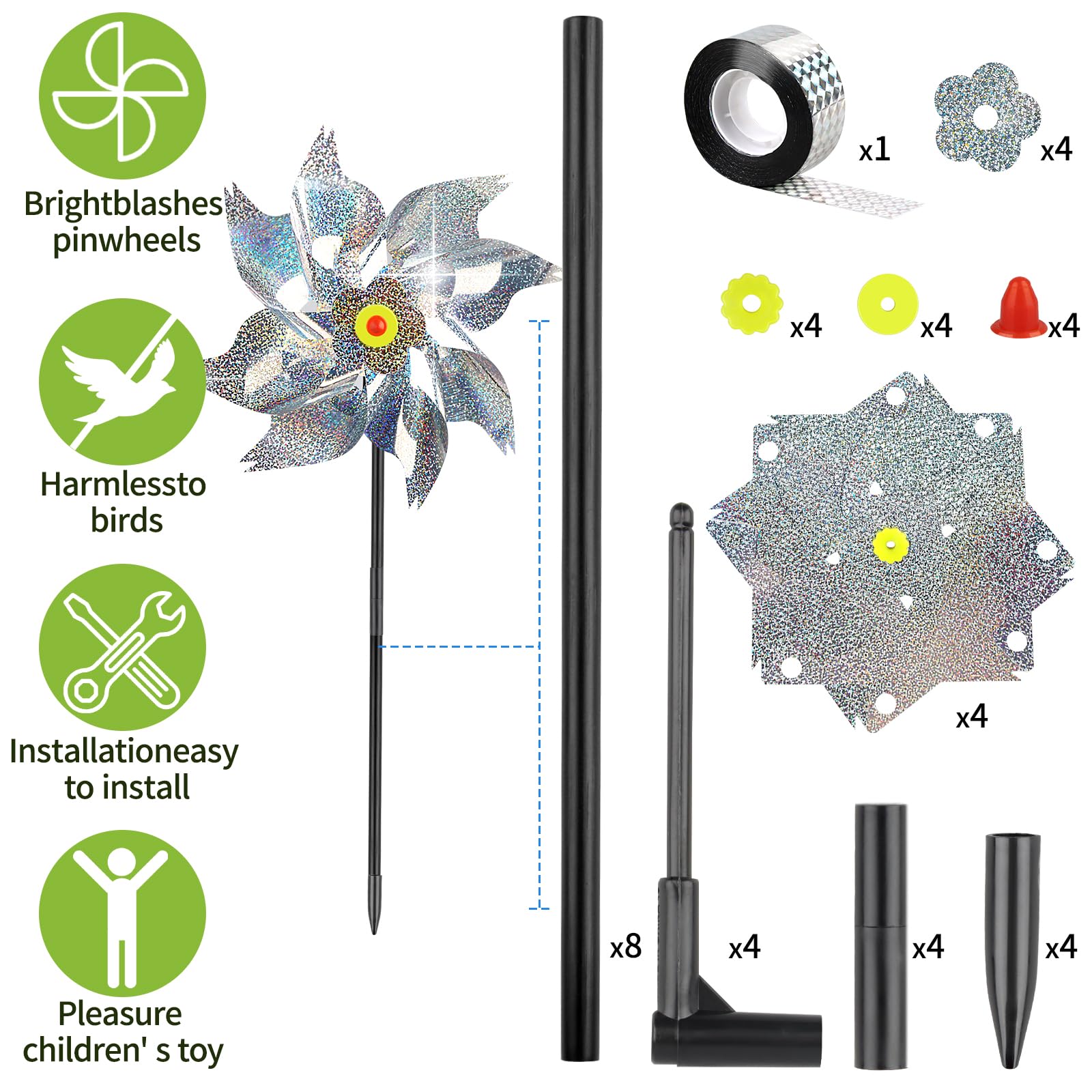 Brightblashes pinwheels

Harmlessto birds

Installationeasy to install

Pleasure children' s toy

x1

x4

x4

x4

x4

x4

x8

x4

x4

x4