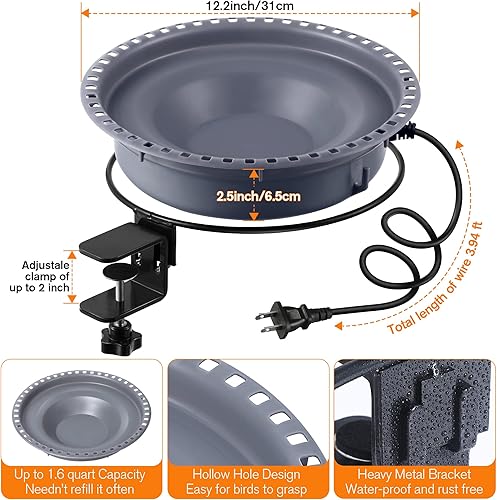 12.2inch/31cm

2.5inch/6.5cm

Adjustale clamp of up to 2 inch

Total length of wire 3.94 ft

Up to 1.6 quart Capacity
Needn't refill it often

Hollow Hole Design
Easy for birds to grasp

Heavy Metal Bracket
Water-proof and rust free