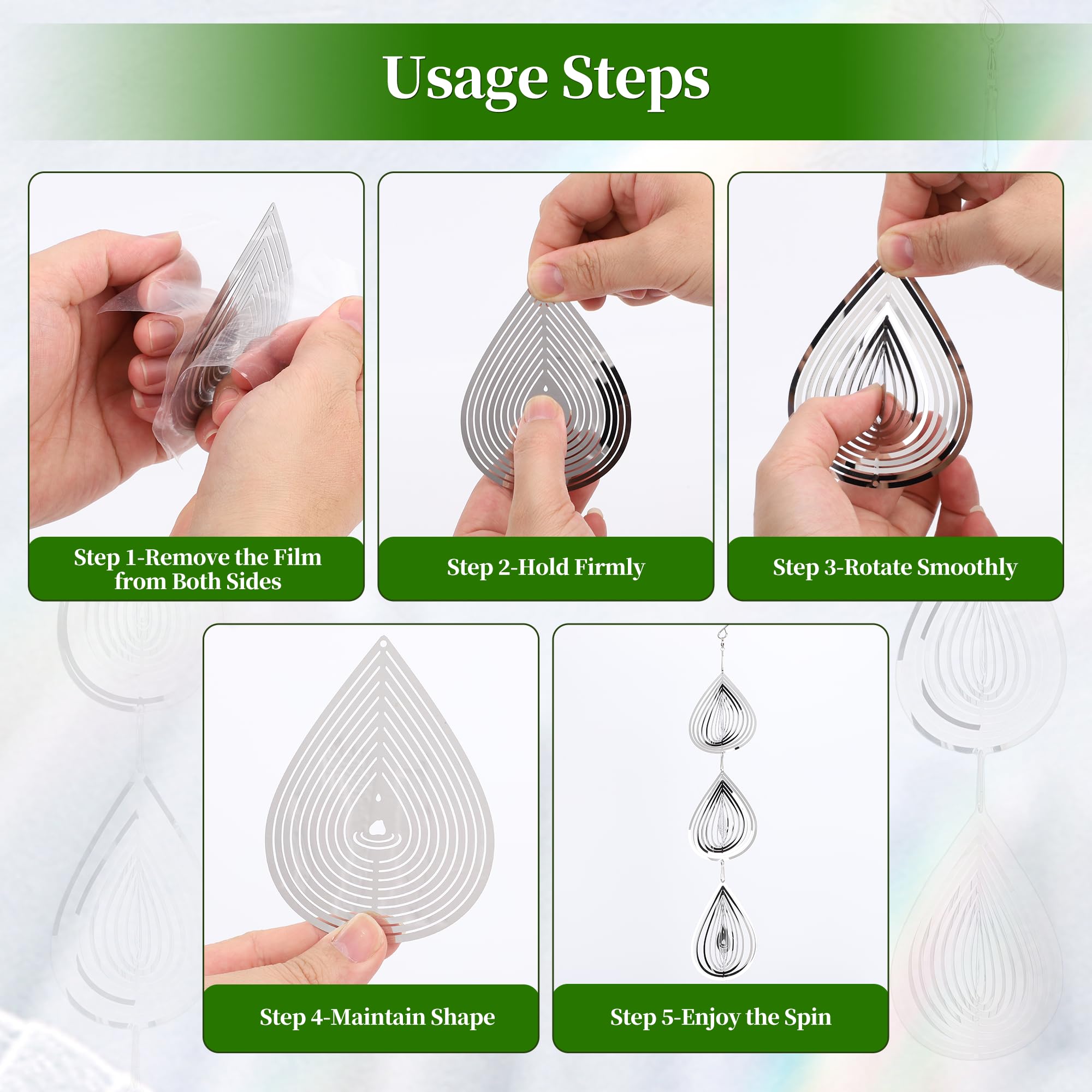 Usage Steps

Step 1-Remove the Film from Both Sides

Step 2-Hold Firmly

Step 3-Rotate Smoothly

Step 4-Maintain Shape

Step 5-Enjoy the Spin