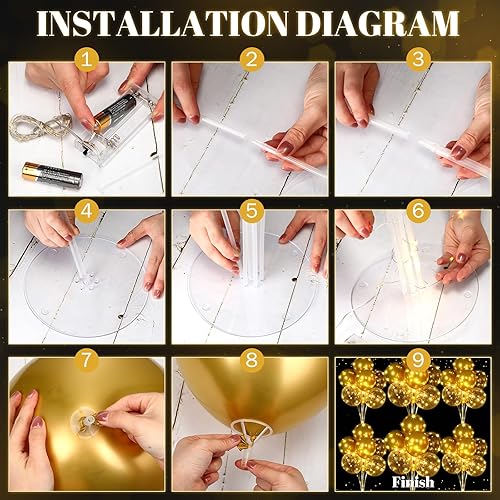 INSTALLATION DIAGRAM

1

2

3

4

5

6

7

8

9

Finish