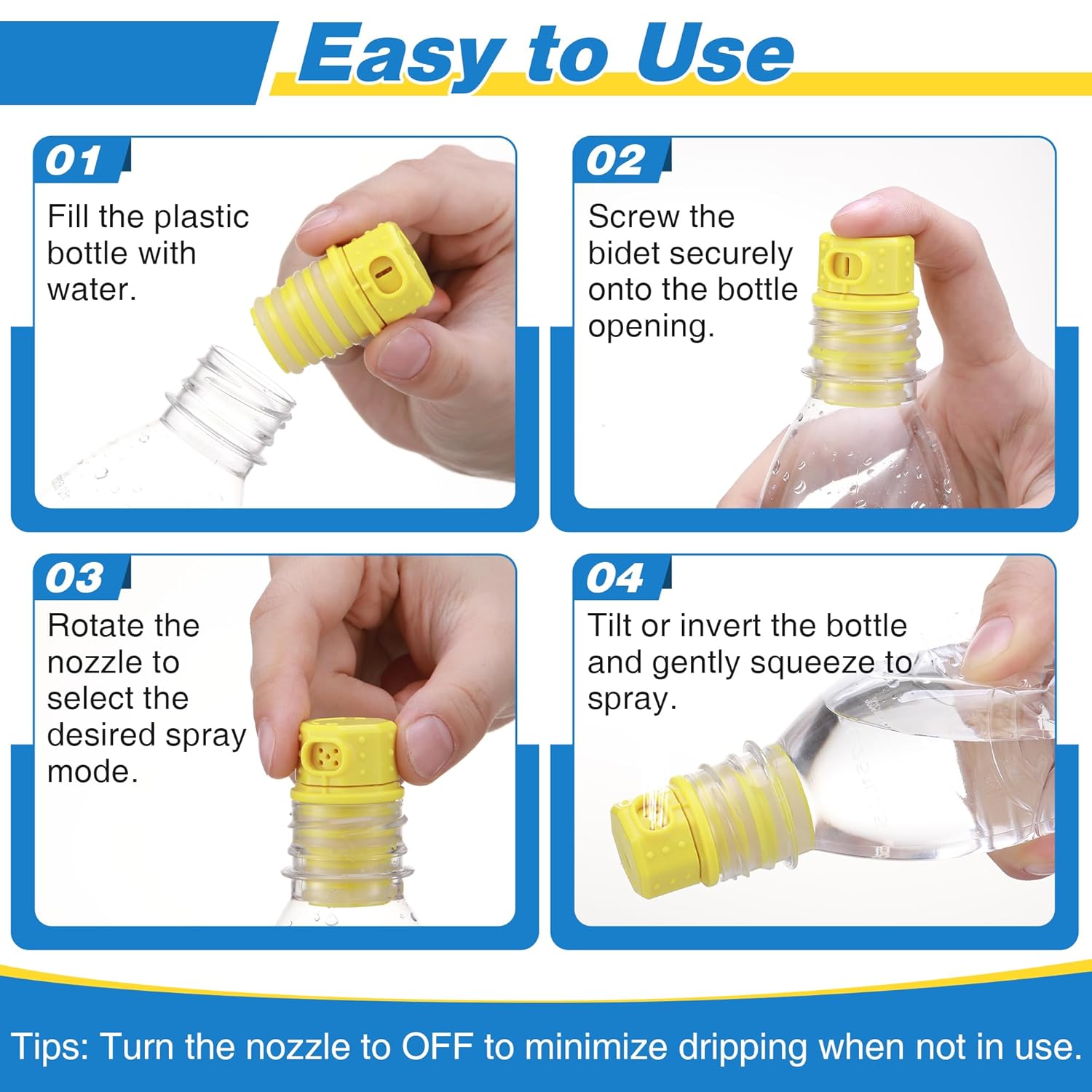 Easy to Use

01
Fill the plastic bottle with water.

02
Screw the bidet securely onto the bottle opening.

03
Rotate the nozzle to select the desired spray mode.

04
Tilt or invert the bottle and gently squeeze to spray.

Tips: Turn the nozzle to OFF to minimize dripping when not in use.