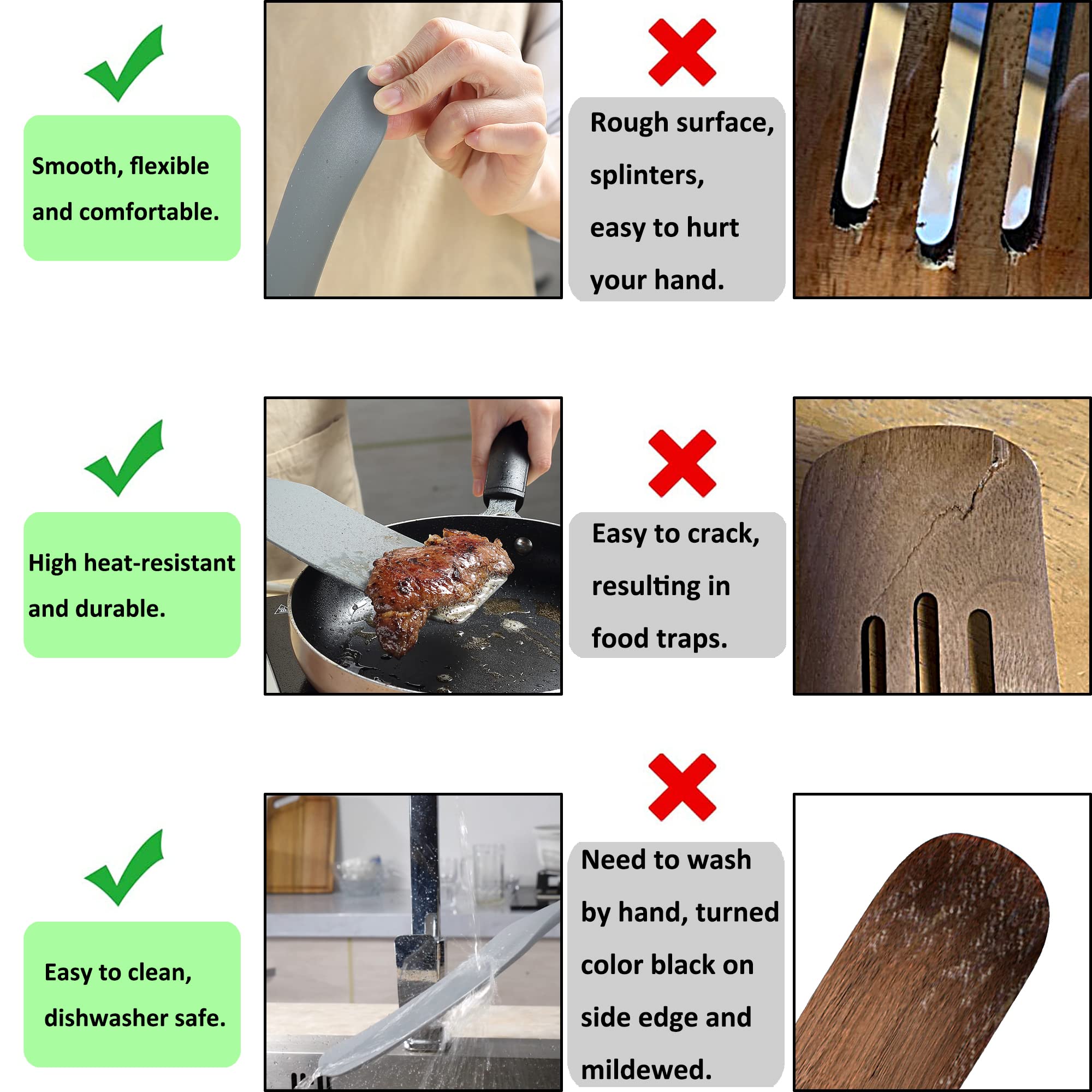 Smooth, flexible and comfortable.

Rough surface, splinters, easy to hurt your hand.

High heat-resistant and durable.

Easy to crack, resulting in food traps.

Easy to clean, dishwasher safe.

Need to wash by hand, turned color black on side edge and mildewed.