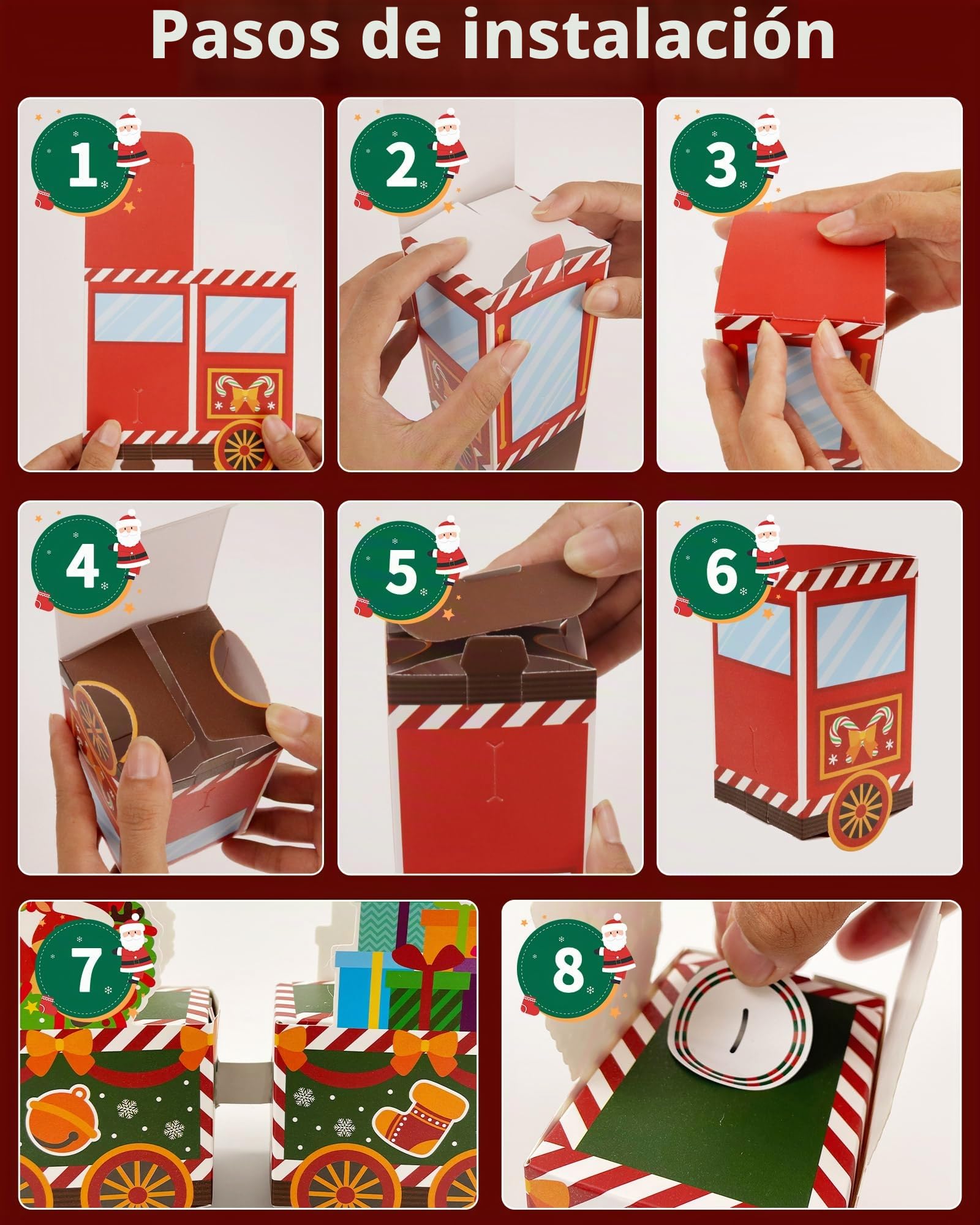 Pasos de instalación

1

2

3

4

5

6

7

8