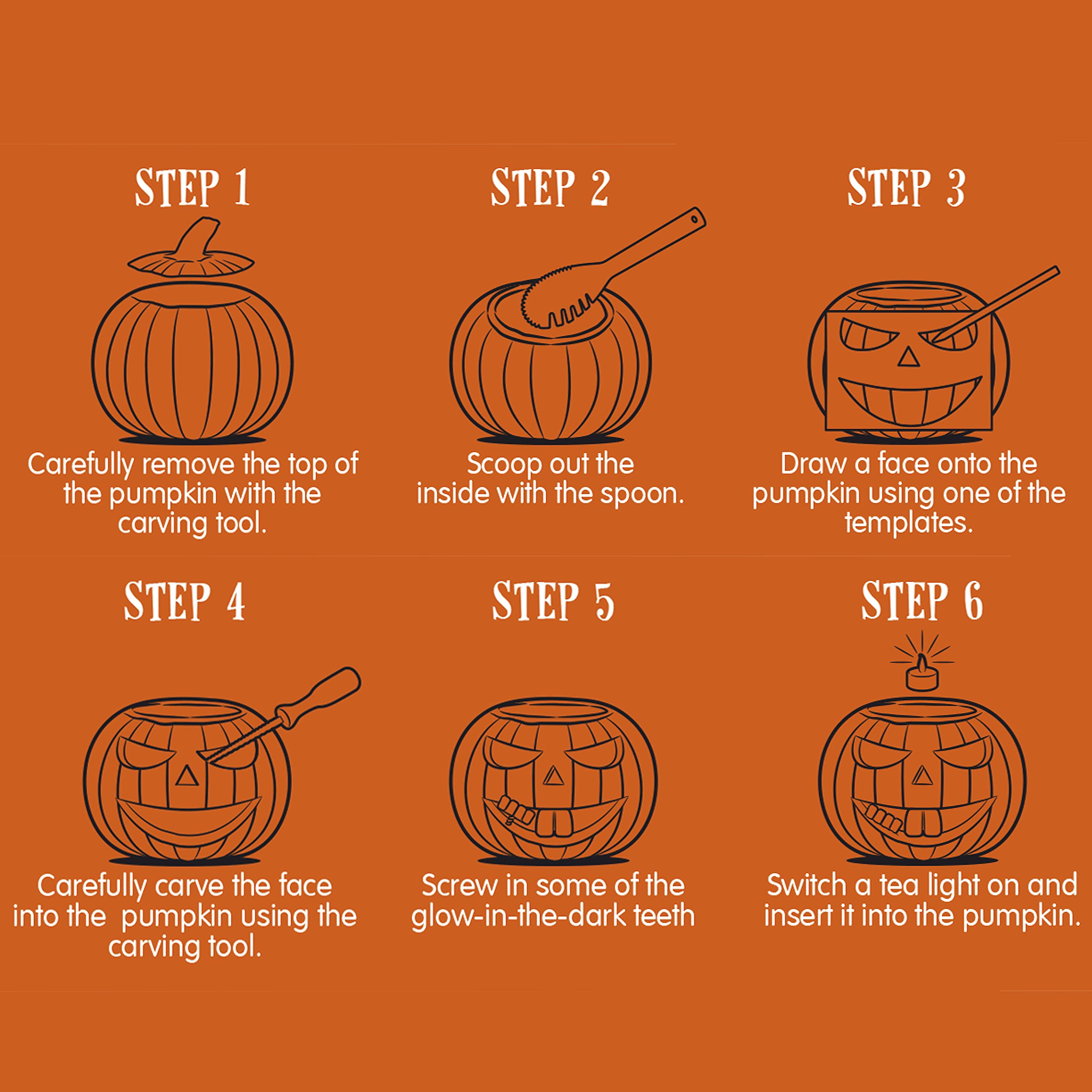 STEP 1

Carefully remove the top of the pumpkin with the carving tool.

STEP 2

Scoop out the inside with the spoon.

STEP 3

Draw a face onto the pumpkin using one of the templates.

STEP 4

Carefully carve the face into the pumpkin using the carving tool.

STEP 5

Screw in some of the glow-in-the-dark teeth

STEP 6

Switch a tea light on and insert it into the pumpkin.