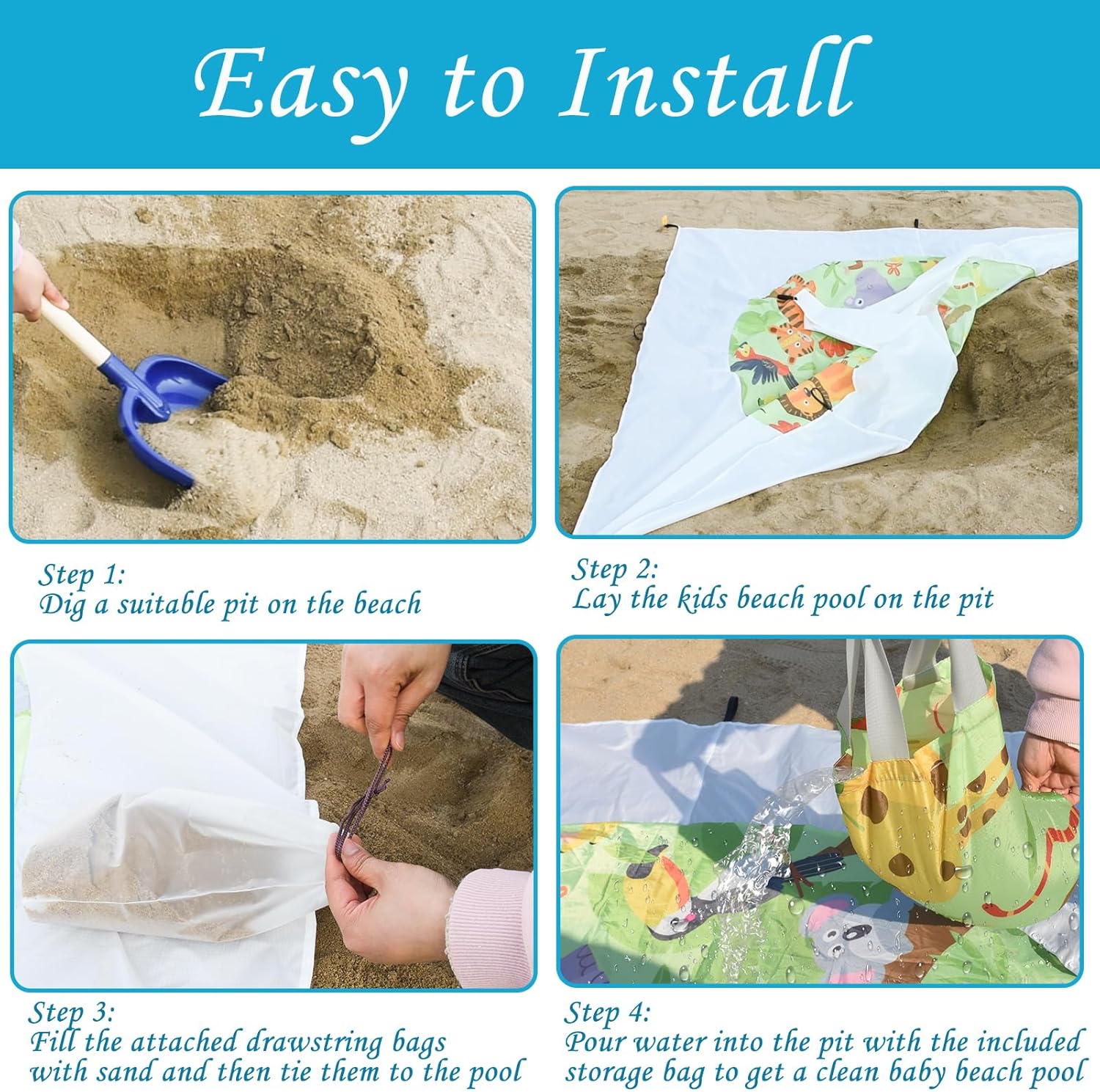 Easy to Install

Step 1:
Dig a suitable pit on the beach

Step 2:
Lay the kids beach pool on the pit

Step 3:
Fill the attached drawstring bags with sand and then tie them to the pool

Step 4:
Pour water into the pit with the included storage bag to get a clean baby beach pool