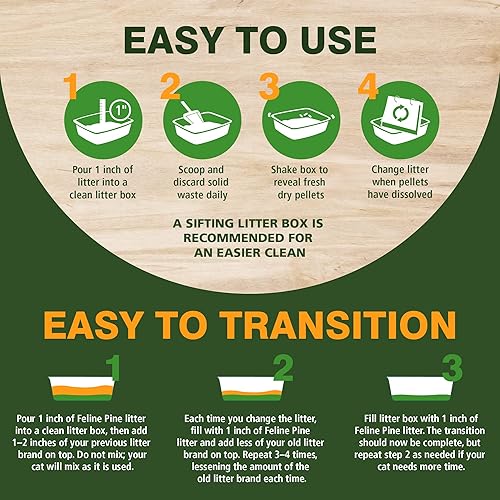 EASY TO USE

1
1"
Pour 1 inch of litter into a clean litter box

2
Scoop and discard solid waste daily

3
Shake box to reveal fresh dry pellets

4
Change litter when pellets have dissolved

A SIFTING LITTER BOX IS RECOMMENDED FOR AN EASIER CLEAN

EASY TO TRANSITION

1
Pour 1 inch of Feline Pine litter into a clean litter box, then add 1–2 inches of your previous litter brand on top. Do not mix; your cat will mix as it is used.

2
Each time you change the litter, fill with 1 inch of Feline Pine litter and add less of your old litter brand on top. Repeat 3–4 times, lessening the amount of the old litter brand each time.

3
Fill litter box with 1 inch of Feline Pine litter. The transition should now be complete, but repeat step 2 as needed if your cat needs more time.