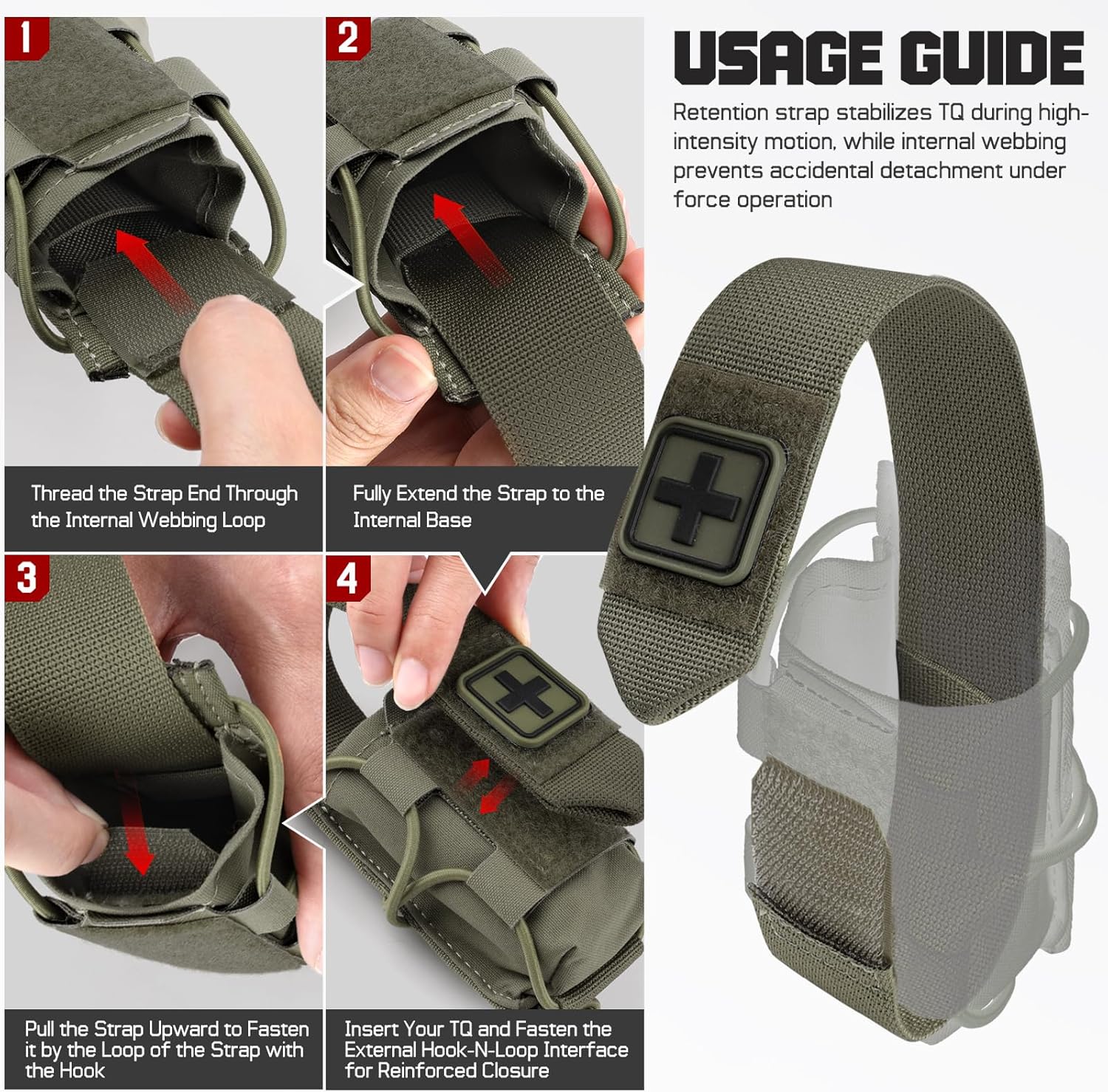 USAGE GUIDE

Retention strap stabilizes TQ during high-intensity motion, while internal webbing prevents accidental detachment under force operation

1

Thread the Strap End Through the Internal Webbing Loop

2

Fully Extend the Strap to the Internal Base

3

Pull the Strap Upward to Fasten it by the Loop of the Strap with the Hook

4

Insert Your TQ and Fasten the External Hook-N-Loop Interface for Reinforced Closure