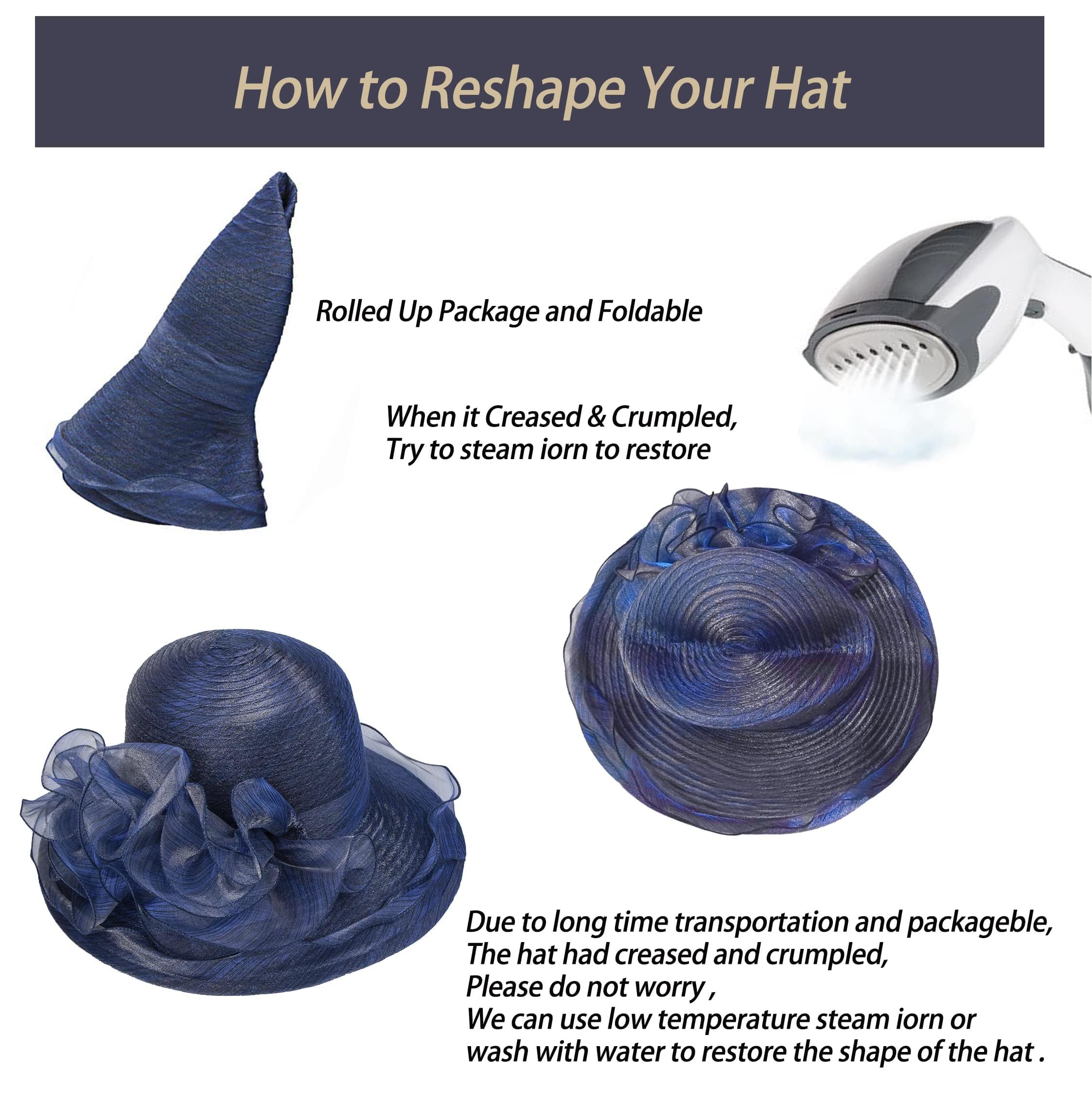 How to Reshape Your Hat

Rolled Up Package and Foldable

When it Creased & Crumpled,
Try to steam iorn to restore

Due to long time transportation and packageble,
The hat had creased and crumpled,
Please do not worry ,
We can use low temperature steam iorn or
wash with water to restore the shape of the hat .