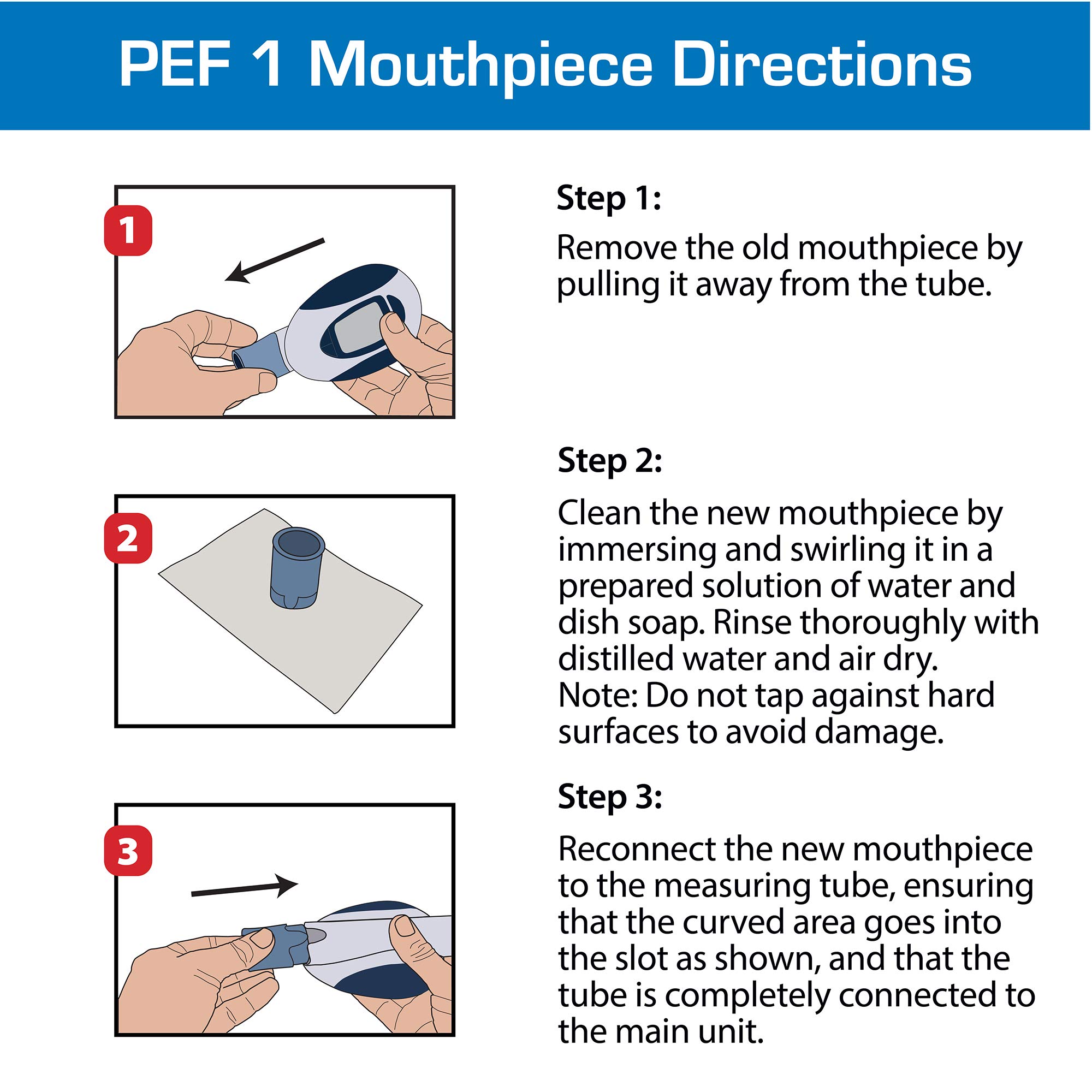 PEF 1 Mouthpiece Directions

1

Step 1:

Remove the old mouthpiece by pulling it away from the tube.

2

Step 2:

Clean the new mouthpiece by immersing and swirling it in a prepared solution of water and dish soap. Rinse thoroughly with distilled water and air dry.
Note: Do not tap against hard surfaces to avoid damage.

3

Step 3:

Reconnect the new mouthpiece to the measuring tube, ensuring that the curved area goes into the slot as shown, and that the tube is completely connected to the main unit.