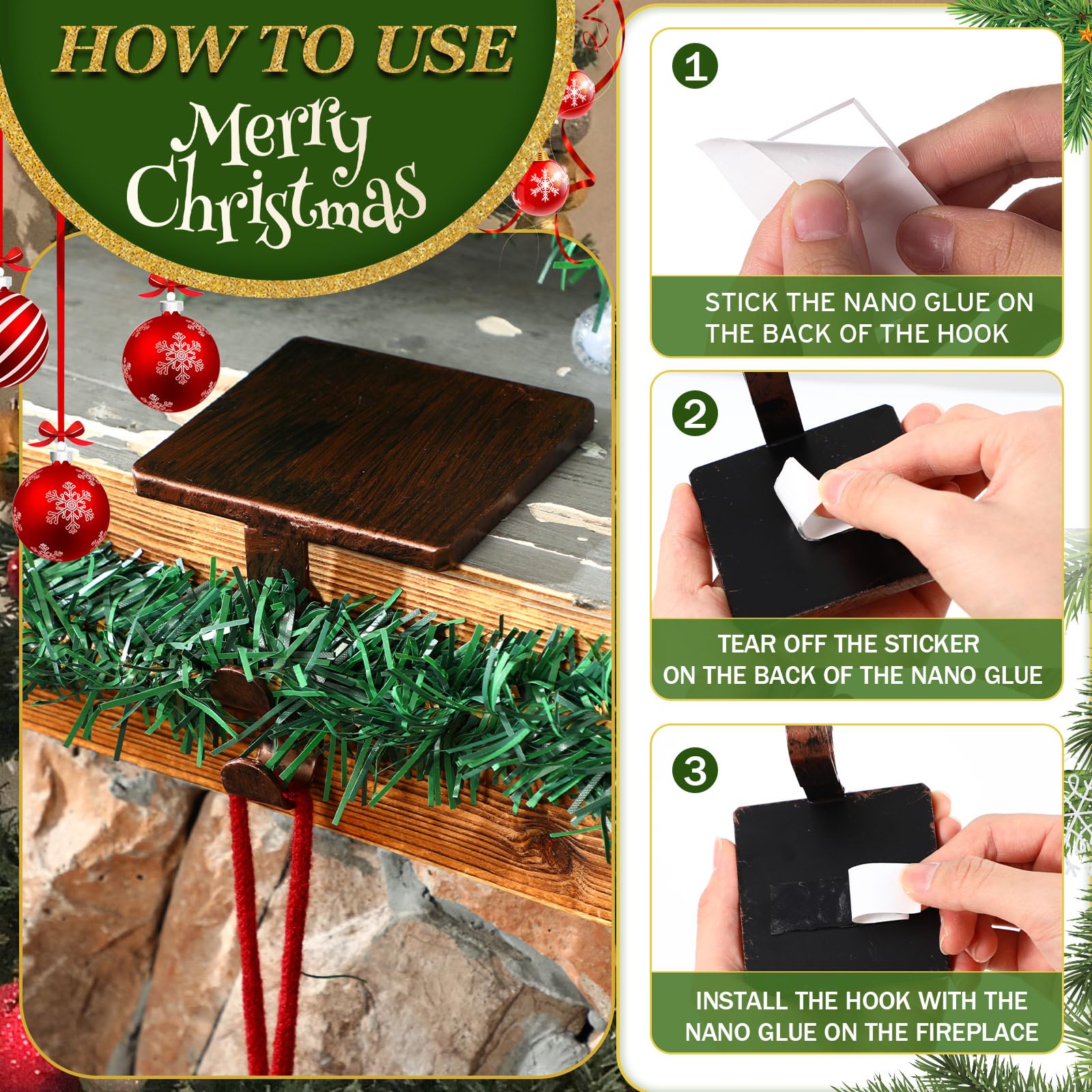 HOW TO USE

Merry Christmas

1

STICK THE NANO GLUE ON THE BACK OF THE HOOK

2

TEAR OFF THE STICKER ON THE BACK OF THE NANO GLUE

3

INSTALL THE HOOK WITH THE NANO GLUE ON THE FIREPLACE